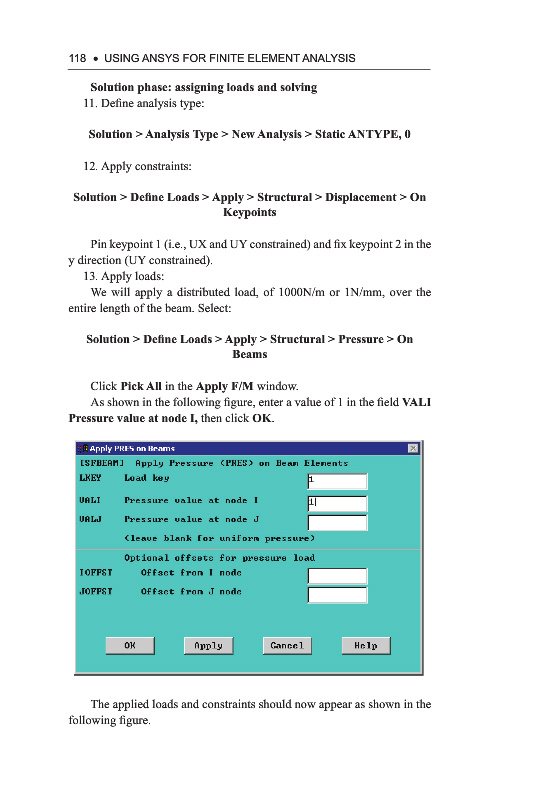 118 • USING ANSYS FOR FINITE ELEMENT ANALYSIS

Solution phase: assigning loads and solving

11. Define analysis type:

Solution > Analysis Type > New Analysis > Static ANTYPE, 0

12. Apply constraints:

Solution > Define Loads > Apply > Structural > Displacement > On Keypoints

Pin keypoint 1 (i.e., UX and UY constrained) and fix keypoint 2 in the y direction (UY constrained).

13. Apply loads:

We will apply a distributed load, of 1000N/m or 1N/mm, over the entire length of the beam. Select:

Solution > Define Loads > Apply > Structural > Pressure > On Beams

Click Pick All in the Apply F/M window.

As shown in the following figure, enter a value of 1 in the field VALI Pressure value at node I, then click OK.

Apply PRES on Beams

[SFBEAM] Apply Pressure (PRES) on Beam Elements

LKEY Load key 1

VALI Pressure value at node I 1

VALJ Pressure value at node J

(leave blank for uniform pressure)

Optional offsets for pressure load

IOFFST Offset from I node

JOFFST Offset from J node

OK Apply Cancel Help

The applied loads and constraints should now appear as shown in the following figure.