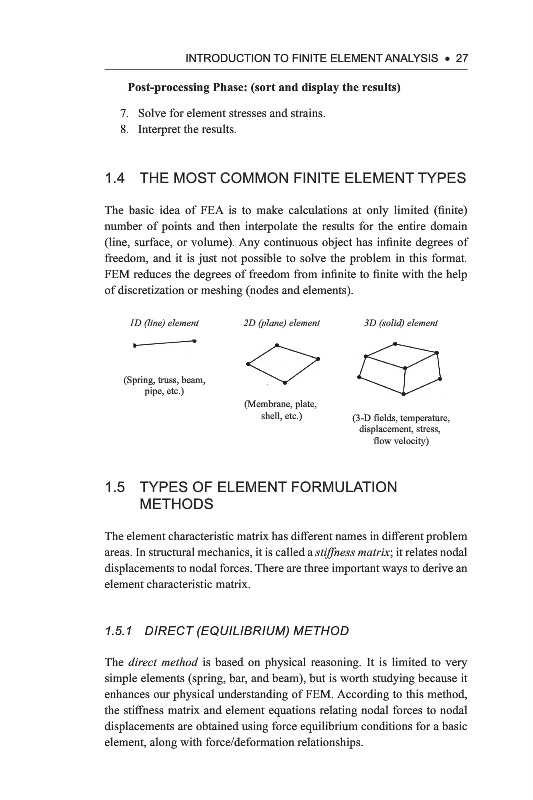 INTRODUCTION TO FINITE ELEMENT ANALYSIS • 27

Post-processing Phase: (sort and display the results)

7. Solve for element stresses and strains.
8. Interpret the results.

1.4 THE MOST COMMON FINITE ELEMENT TYPES

The basic idea of FEA is to make calculations at only limited (finite) number of points and then interpolate the results for the entire domain (line, surface, or volume). Any continuous object has infinite degrees of freedom, and it is just not possible to solve the problem in this format. FEM reduces the degrees of freedom from infinite to finite with the help of discretization or meshing (nodes and elements).

1D (line) element

(Spring, truss, beam, pipe, etc.)

2D (plane) element

(Membrane, plate, shell, etc.)

3D (solid) element

(3-D fields, temperature, displacement, stress, flow velocity)

1.5 TYPES OF ELEMENT FORMULATION METHODS

The element characteristic matrix has different names in different problem areas. In structural mechanics, it is called a stiffness matrix; it relates nodal displacements to nodal forces. There are three important ways to derive an element characteristic matrix.

1.5.1 DIRECT (EQUILIBRIUM) METHOD

The direct method is based on physical reasoning. It is limited to very simple elements (spring, bar, and beam), but is worth studying because it enhances our physical understanding of FEM. According to this method, the stiffness matrix and element equations relating nodal forces to nodal displacements are obtained using force equilibrium conditions for a basic element, along with force/deformation relationships.