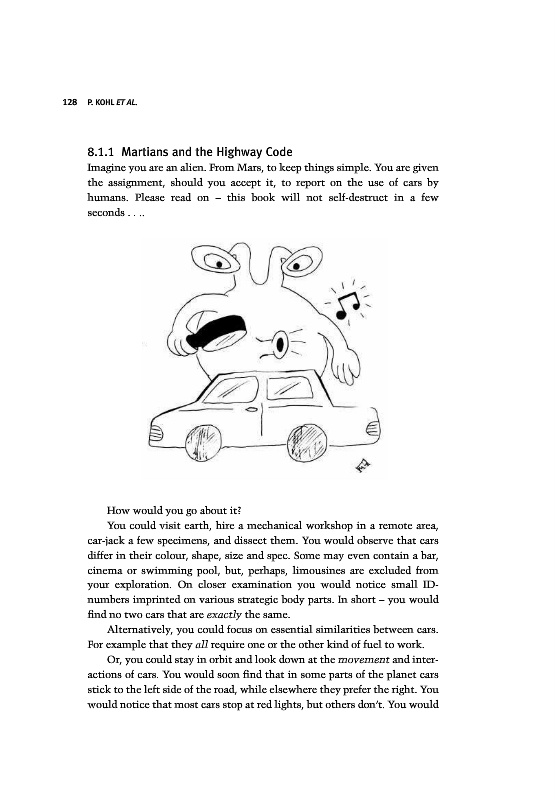 128 P. KOHL ET AL.

8.1.1 Martians and the Highway Code

Imagine you are an alien. From Mars, to keep things simple. You are given the assignment, should you accept it, to report on the use of cars by humans. Please read on – this book will not self-destruct in a few seconds . . ..

How would you go about it?

You could visit earth, hire a mechanical workshop in a remote area, car-jack a few specimens, and dissect them. You would observe that cars differ in their colour, shape, size and spec. Some may even contain a bar, cinema or swimming pool, but, perhaps, limousines are excluded from your exploration. On closer examination you would notice small ID-numbers imprinted on various strategic body parts. In short – you would find no two cars that are exactly the same.

Alternatively, you could focus on essential similarities between cars. For example that they all require one or the other kind of fuel to work.

Or, you could stay in orbit and look down at the movement and interactions of cars. You would soon find that in some parts of the planet cars stick to the left side of the road, while elsewhere they prefer the right. You would notice that most cars stop at red lights, but others don't. You would