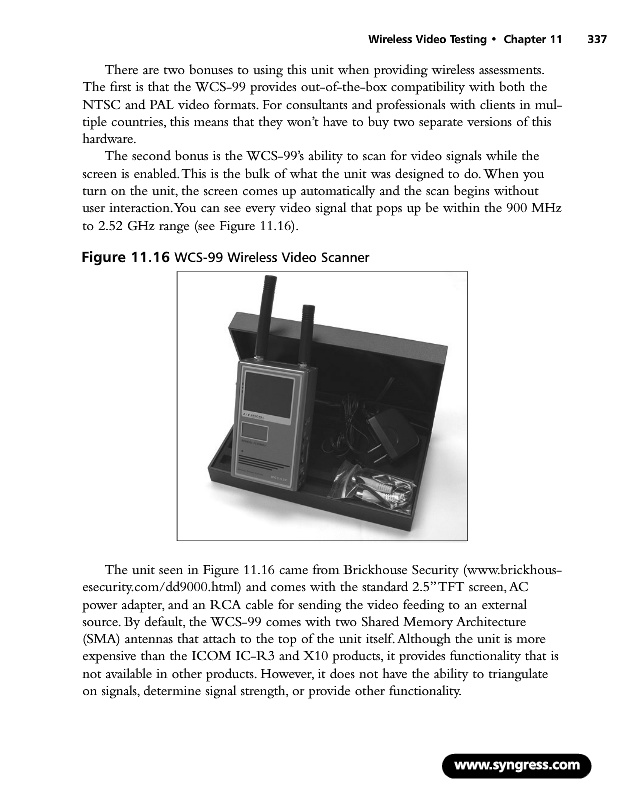 Wireless Video Testing • Chapter 11 337

There are two bonuses to using this unit when providing wireless assessments. The first is that the WCS-99 provides out-of-the-box compatibility with both the NTSC and PAL video formats. For consultants and professionals with clients in multiple countries, this means that they won't have to buy two separate versions of this hardware.

The second bonus is the WCS-99's ability to scan for video signals while the screen is enabled. This is the bulk of what the unit was designed to do. When you turn on the unit, the screen comes up automatically and the scan begins without user interaction. You can see every video signal that pops up be within the 900 MHz to 2.52 GHz range (see Figure 11.16).

Figure 11.16 WCS-99 Wireless Video Scanner

The unit seen in Figure 11.16 came from Brickhouse Security (www.brickhousesecurity.com/dd9000.html) and comes with the standard 2.5" TFT screen, AC power adapter, and an RCA cable for sending the video feeding to an external source. By default, the WCS-99 comes with two Shared Memory Architecture (SMA) antennas that attach to the top of the unit itself. Although the unit is more expensive than the ICOM IC-R3 and X10 products, it provides functionality that is not available in other products. However, it does not have the ability to triangulate on signals, determine signal strength, or provide other functionality.

www.syngress.com