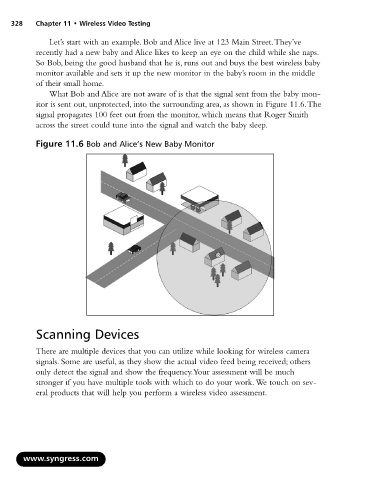 328 Chapter 11 • Wireless Video Testing

Let's start with an example. Bob and Alice live at 123 Main Street. They've recently had a new baby and Alice likes to keep an eye on the child while she naps. So Bob, being the good husband that he is, runs out and buys the best wireless baby monitor available and sets it up the new monitor in the baby's room in the middle of their small home.

What Bob and Alice are not aware of is that the signal sent from the baby monitor is sent out, unprotected, into the surrounding area, as shown in Figure 11.6. The signal propagates 100 feet out from the monitor, which means that Roger Smith across the street could tune into the signal and watch the baby sleep.

Figure 11.6 Bob and Alice's New Baby Monitor

Scanning Devices

There are multiple devices that you can utilize while looking for wireless camera signals. Some are useful, as they show the actual video feed being received; others only detect the signal and show the frequency. Your assessment will be much stronger if you have multiple tools with which to do your work. We touch on several products that will help you perform a wireless video assessment.

www.syngress.com