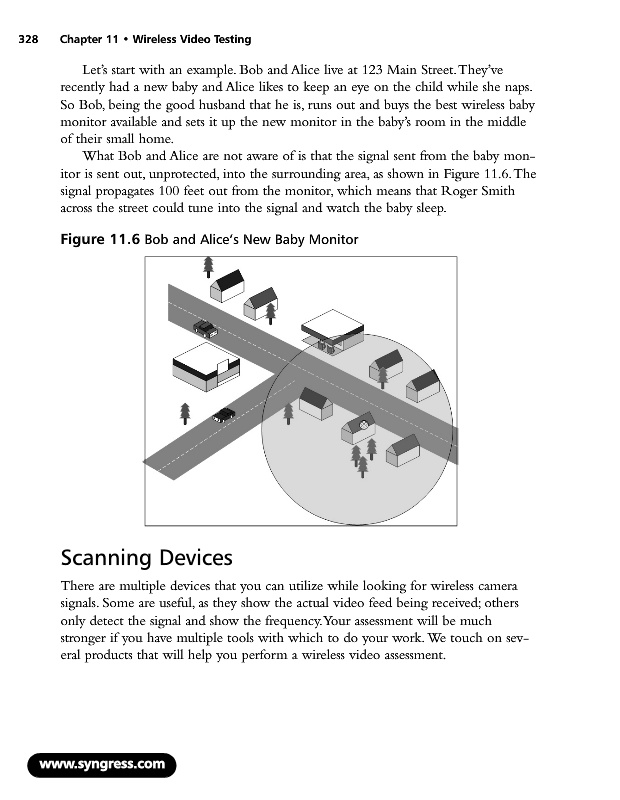 328 Chapter 11 • Wireless Video Testing

Let's start with an example. Bob and Alice live at 123 Main Street. They've recently had a new baby and Alice likes to keep an eye on the child while she naps. So Bob, being the good husband that he is, runs out and buys the best wireless baby monitor available and sets it up the new monitor in the baby's room in the middle of their small home.

What Bob and Alice are not aware of is that the signal sent from the baby monitor is sent out, unprotected, into the surrounding area, as shown in Figure 11.6. The signal propagates 100 feet out from the monitor, which means that Roger Smith across the street could tune into the signal and watch the baby sleep.

Figure 11.6 Bob and Alice's New Baby Monitor

Scanning Devices

There are multiple devices that you can utilize while looking for wireless camera signals. Some are useful, as they show the actual video feed being received; others only detect the signal and show the frequency. Your assessment will be much stronger if you have multiple tools with which to do your work. We touch on several products that will help you perform a wireless video assessment.

www.syngress.com