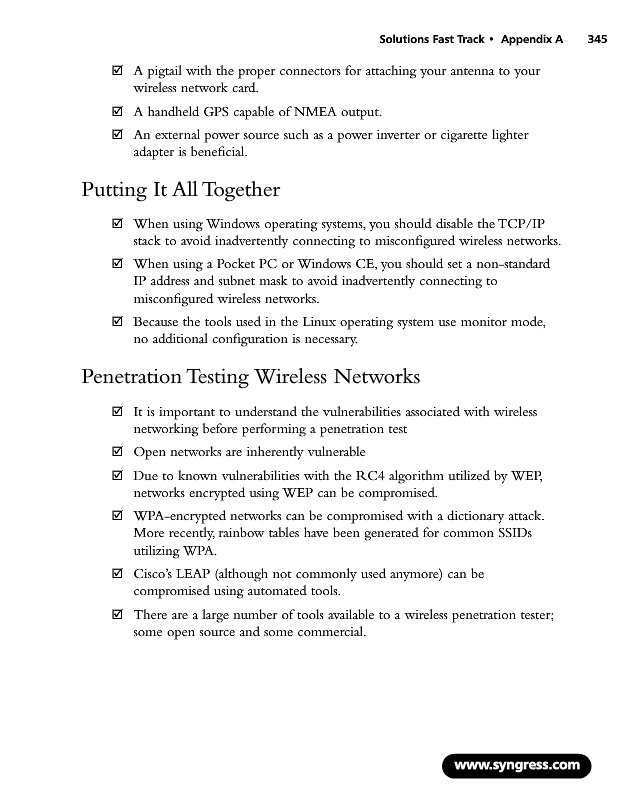 Solutions Fast Track • Appendix A 345

☑ A pigtail with the proper connectors for attaching your antenna to your wireless network card.

☑ A handheld GPS capable of NMEA output.

☑ An external power source such as a power inverter or cigarette lighter adapter is beneficial.

Putting It All Together

☑ When using Windows operating systems, you should disable the TCP/IP stack to avoid inadvertently connecting to misconfigured wireless networks.

☑ When using a Pocket PC or Windows CE, you should set a non-standard IP address and subnet mask to avoid inadvertently connecting to misconfigured wireless networks.

☑ Because the tools used in the Linux operating system use monitor mode, no additional configuration is necessary.

Penetration Testing Wireless Networks

☑ It is important to understand the vulnerabilities associated with wireless networking before performing a penetration test

☑ Open networks are inherently vulnerable

☑ Due to known vulnerabilities with the RC4 algorithm utilized by WEP, networks encrypted using WEP can be compromised.

☑ WPA-encrypted networks can be compromised with a dictionary attack. More recently, rainbow tables have been generated for common SSIDs utilizing WPA.

☑ Cisco's LEAP (although not commonly used anymore) can be compromised using automated tools.

☑ There are a large number of tools available to a wireless penetration tester; some open source and some commercial.

www.syngress.com