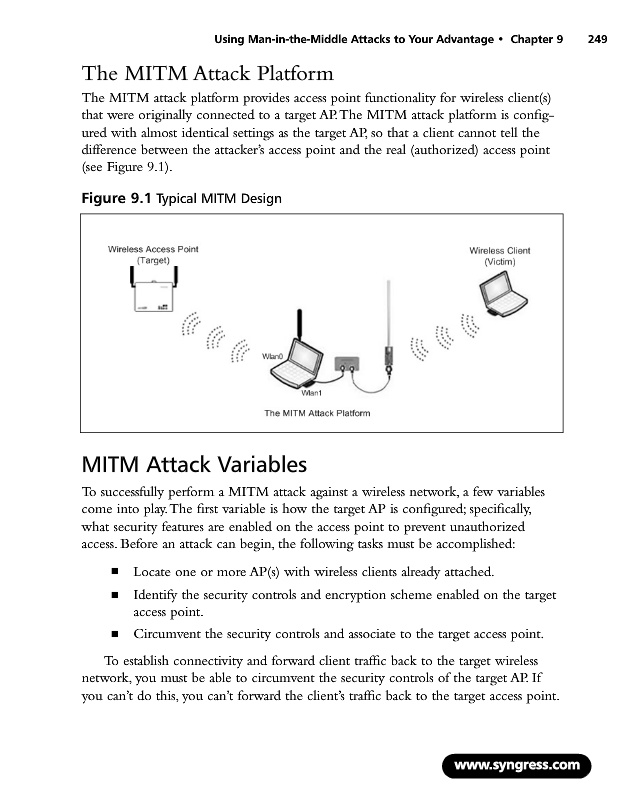 Using Man-in-the-Middle Attacks to Your Advantage • Chapter 9 249

The MITM Attack Platform

The MITM attack platform provides access point functionality for wireless client(s) that were originally connected to a target AP. The MITM attack platform is configured with almost identical settings as the target AP, so that a client cannot tell the difference between the attacker's access point and the real (authorized) access point (see Figure 9.1).

Figure 9.1 Typical MITM Design

Wireless Access Point (Target)

Wireless Client (Victim)

Wlan0

Wlan1

The MITM Attack Platform

MITM Attack Variables

To successfully perform a MITM attack against a wireless network, a few variables come into play. The first variable is how the target AP is configured; specifically, what security features are enabled on the access point to prevent unauthorized access. Before an attack can begin, the following tasks must be accomplished:

■ Locate one or more AP(s) with wireless clients already attached.

■ Identify the security controls and encryption scheme enabled on the target access point.

■ Circumvent the security controls and associate to the target access point.

To establish connectivity and forward client traffic back to the target wireless network, you must be able to circumvent the security controls of the target AP. If you can't do this, you can't forward the client's traffic back to the target access point.

www.syngress.com