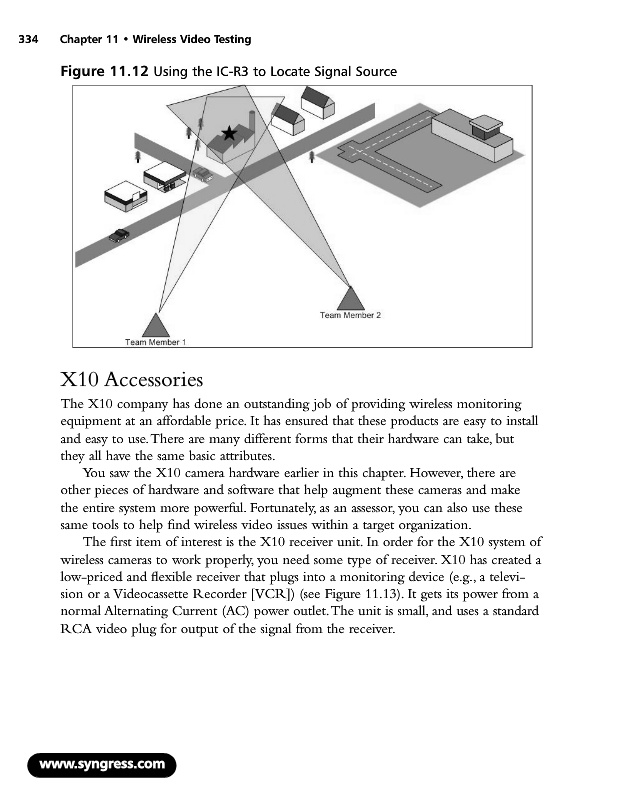 334 Chapter 11 • Wireless Video Testing

Figure 11.12 Using the IC-R3 to Locate Signal Source

Team Member 2

Team Member 1

X10 Accessories

The X10 company has done an outstanding job of providing wireless monitoring equipment at an affordable price. It has ensured that these products are easy to install and easy to use. There are many different forms that their hardware can take, but they all have the same basic attributes.

You saw the X10 camera hardware earlier in this chapter. However, there are other pieces of hardware and software that help augment these cameras and make the entire system more powerful. Fortunately, as an assessor, you can also use these same tools to help find wireless video issues within a target organization.

The first item of interest is the X10 receiver unit. In order for the X10 system of wireless cameras to work properly, you need some type of receiver. X10 has created a low-priced and flexible receiver that plugs into a monitoring device (e.g., a television or a Videocassette Recorder [VCR]) (see Figure 11.13). It gets its power from a normal Alternating Current (AC) power outlet. The unit is small, and uses a standard RCA video plug for output of the signal from the receiver.

www.syngress.com