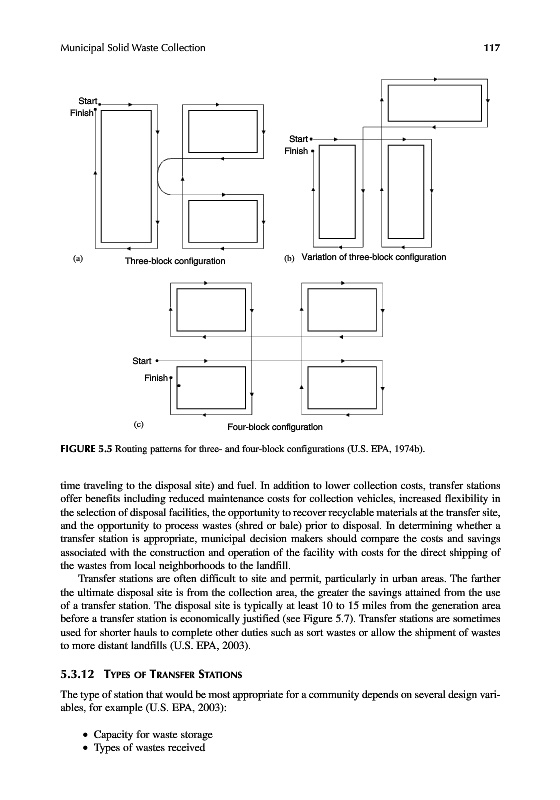 Municipal Solid Waste Collection

117

Start
Finish

(a) Three-block configuration

Start
Finish

(b) Variation of three-block configuration

Start
Finish

(c) Four-block configuration

FIGURE 5.5 Routing patterns for three- and four-block configurations (U.S. EPA, 1974b).

time traveling to the disposal site) and fuel. In addition to lower collection costs, transfer stations offer benefits including reduced maintenance costs for collection vehicles, increased flexibility in the selection of disposal facilities, the opportunity to recover recyclable materials at the transfer site, and the opportunity to process wastes (shred or bale) prior to disposal. In determining whether a transfer station is appropriate, municipal decision makers should compare the costs and savings associated with the construction and operation of the facility with costs for the direct shipping of the wastes from local neighborhoods to the landfill.

Transfer stations are often difficult to site and permit, particularly in urban areas. The farther the ultimate disposal site is from the collection area, the greater the savings attained from the use of a transfer station. The disposal site is typically at least 10 to 15 miles from the generation area before a transfer station is economically justified (see Figure 5.7). Transfer stations are sometimes used for shorter hauls to complete other duties such as sort wastes or allow the shipment of wastes to more distant landfills (U.S. EPA, 2003).

5.3.12 TYPES OF TRANSFER STATIONS

The type of station that would be most appropriate for a community depends on several design variables, for example (U.S. EPA, 2003):

• Capacity for waste storage
• Types of wastes received