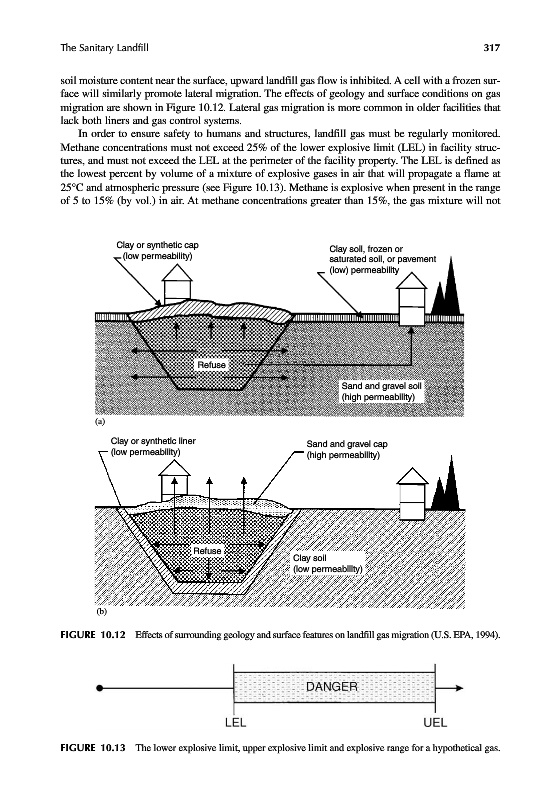 The Sanitary Landfill 317

soil moisture content near the surface, upward landfill gas flow is inhibited. A cell with a frozen surface will similarly promote lateral migration. The effects of geology and surface conditions on gas migration are shown in Figure 10.12. Lateral gas migration is more common in older facilities that lack both liners and gas control systems.

In order to ensure safety to humans and structures, landfill gas must be regularly monitored. Methane concentrations must not exceed 25% of the lower explosive limit (LEL) in facility structures, and must not exceed the LEL at the perimeter of the facility property. The LEL is defined as the lowest percent by volume of a mixture of explosive gases in air that will propagate a flame at 25°C and atmospheric pressure (see Figure 10.13). Methane is explosive when present in the range of 5 to 15% (by vol.) in air. At methane concentrations greater than 15%, the gas mixture will not

Clay or synthetic cap (low permeability)

Clay soil, frozen or saturated soil, or pavement (low) permeability

Refuse

Sand and gravel soil (high permeability)

(a)

Clay or synthetic liner (low permeability)

Sand and gravel cap (high permeability)

Refuse

Clay soil (low permeability)

(b)

FIGURE 10.12 Effects of surrounding geology and surface features on landfill gas migration (U.S. EPA, 1994).

DANGER

LEL

UEL

FIGURE 10.13 The lower explosive limit, upper explosive limit and explosive range for a hypothetical gas.