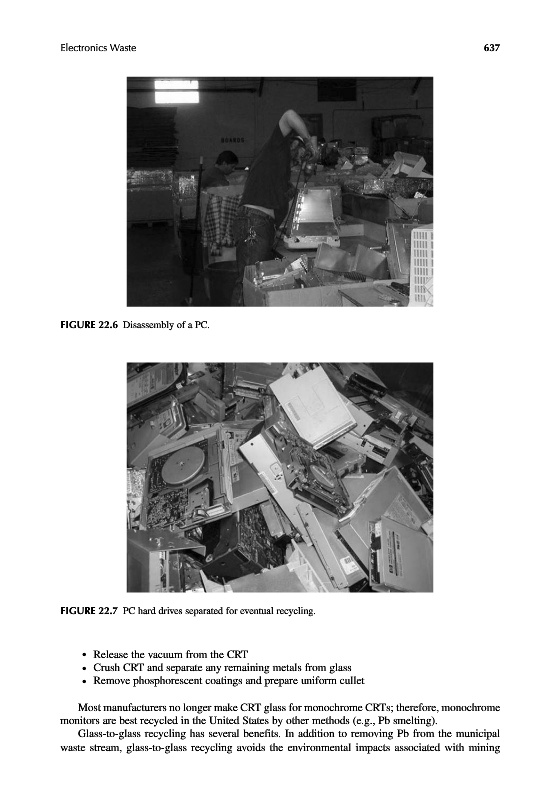 Electronics Waste 637

BOARDS

FIGURE 22.6 Disassembly of a PC.

FIGURE 22.7 PC hard drives separated for eventual recycling.

• Release the vacuum from the CRT
• Crush CRT and separate any remaining metals from glass
• Remove phosphorescent coatings and prepare uniform cullet

Most manufacturers no longer make CRT glass for monochrome CRTs; therefore, monochrome monitors are best recycled in the United States by other methods (e.g., Pb smelting).

Glass-to-glass recycling has several benefits. In addition to removing Pb from the municipal waste stream, glass-to-glass recycling avoids the environmental impacts associated with mining