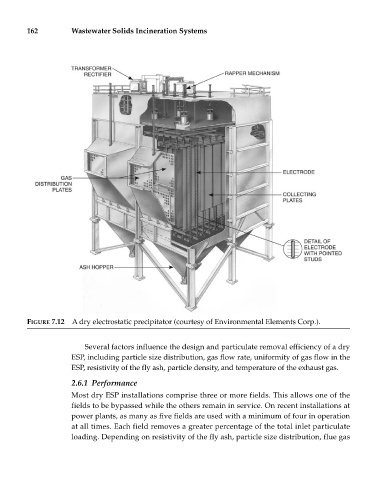 162 Wastewater Solids Incineration Systems

TRANSFORMER RECTIFIER

RAPPER MECHANISM

GAS DISTRIBUTION PLATES

ELECTRODE

COLLECTING PLATES

DETAIL OF ELECTRODE WITH POINTED STUDS

ASH HOPPER

FIGURE 7.12 A dry electrostatic precipitator (courtesy of Environmental Elements Corp.).

Several factors influence the design and particulate removal efficiency of a dry ESP, including particle size distribution, gas flow rate, uniformity of gas flow in the ESP, resistivity of the fly ash, particle density, and temperature of the exhaust gas.

2.6.1 Performance

Most dry ESP installations comprise three or more fields. This allows one of the fields to be bypassed while the others remain in service. On recent installations at power plants, as many as five fields are used with a minimum of four in operation at all times. Each field removes a greater percentage of the total inlet particulate loading. Depending on resistivity of the fly ash, particle size distribution, flue gas