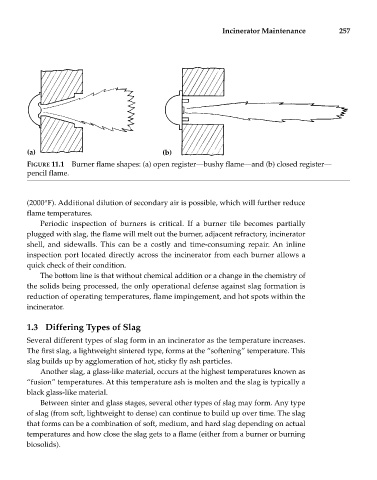 Incinerator Maintenance 257

(a)

(b)

FIGURE 11.1 Burner flame shapes: (a) open register—bushy flame—and (b) closed register—pencil flame.

(2000°F). Additional dilution of secondary air is possible, which will further reduce flame temperatures.

Periodic inspection of burners is critical. If a burner tile becomes partially plugged with slag, the flame will melt out the burner, adjacent refractory, incinerator shell, and sidewalls. This can be a costly and time-consuming repair. An inline inspection port located directly across the incinerator from each burner allows a quick check of their condition.

The bottom line is that without chemical addition or a change in the chemistry of the solids being processed, the only operational defense against slag formation is reduction of operating temperatures, flame impingement, and hot spots within the incinerator.

1.3 Differing Types of Slag

Several different types of slag form in an incinerator as the temperature increases. The first slag, a lightweight sintered type, forms at the "softening" temperature. This slag builds up by agglomeration of hot, sticky fly ash particles.

Another slag, a glass-like material, occurs at the highest temperatures known as "fusion" temperatures. At this temperature ash is molten and the slag is typically a black glass-like material.

Between sinter and glass stages, several other types of slag may form. Any type of slag (from soft, lightweight to dense) can continue to build up over time. The slag that forms can be a combination of soft, medium, and hard slag depending on actual temperatures and how close the slag gets to a flame (either from a burner or burning biosolids).