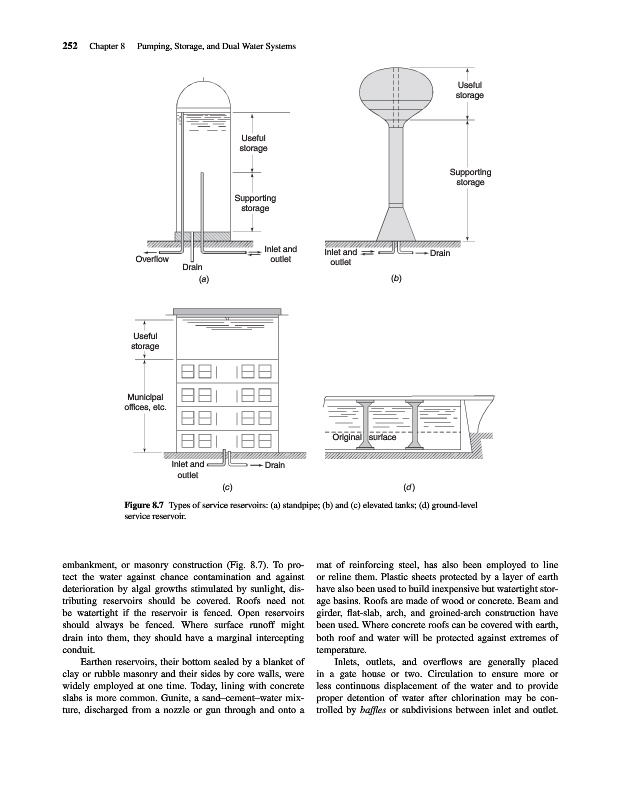 252 Chapter 8 Pumping, Storage, and Dual Water Systems

Useful storage

Supporting storage

Overflow

Drain

Inlet and outlet

(a)

Useful storage

Supporting storage

Inlet and outlet

Drain

(b)

Useful storage

Municipal offices, etc.

Inlet and outlet

Drain

(c)

Original surface

(d)

Figure 8.7 Types of service reservoirs: (a) standpipe; (b) and (c) elevated tanks; (d) ground-level service reservoir.

embankment, or masonry construction (Fig. 8.7). To protect the water against chance contamination and against deterioration by algal growths stimulated by sunlight, distributing reservoirs should be covered. Roofs need not be watertight if the reservoir is fenced. Open reservoirs should always be fenced. Where surface runoff might drain into them, they should have a marginal intercepting conduit.

Earthen reservoirs, their bottom sealed by a blanket of clay or rubble masonry and their sides by core walls, were widely employed at one time. Today, lining with concrete slabs is more common. Gunite, a sand–cement–water mixture, discharged from a nozzle or gun through and onto a mat of reinforcing steel, has also been employed to line or reline them. Plastic sheets protected by a layer of earth have also been used to build inexpensive but watertight storage basins. Roofs are made of wood or concrete. Beam and girder, flat-slab, arch, and groined-arch construction have been used. Where concrete roofs can be covered with earth, both roof and water will be protected against extremes of temperature.

Inlets, outlets, and overflows are generally placed in a gate house or two. Circulation to ensure more or less continuous displacement of the water and to provide proper detention of water after chlorination may be controlled by baffles or subdivisions between inlet and outlet.