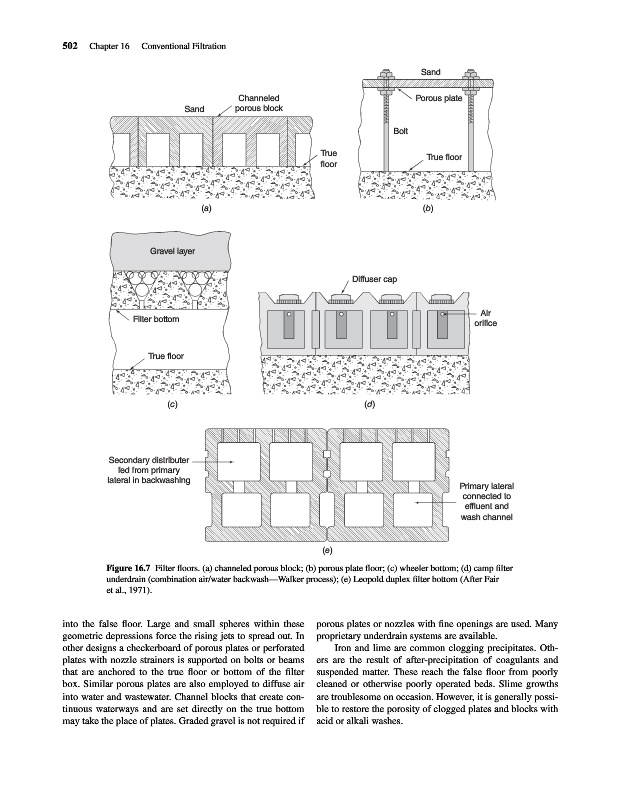 502 Chapter 16 Conventional Filtration

Sand

Channeled porous block

True floor

(a)

Sand

Porous plate

Bolt

True floor

(b)

Gravel layer

Filter bottom

True floor

(c)

Diffuser cap

Air orifice

(d)

Secondary distributer fed from primary lateral in backwashing

Primary lateral connected to effluent and wash channel

(e)

Figure 16.7 Filter floors. (a) channeled porous block; (b) porous plate floor; (c) wheeler bottom; (d) camp filter underdrain (combination air/water backwash—Walker process); (e) Leopold duplex filter bottom (After Fair et al., 1971).

into the false floor. Large and small spheres within these geometric depressions force the rising jets to spread out. In other designs a checkerboard of porous plates or perforated plates with nozzle strainers is supported on bolts or beams that are anchored to the true floor or bottom of the filter box. Similar porous plates are also employed to diffuse air into water and wastewater. Channel blocks that create continuous waterways and are set directly on the true bottom may take the place of plates. Graded gravel is not required if porous plates or nozzles with fine openings are used. Many proprietary underdrain systems are available.

Iron and lime are common clogging precipitates. Others are the result of after-precipitation of coagulants and suspended matter. These reach the false floor from poorly cleaned or otherwise poorly operated beds. Slime growths are troublesome on occasion. However, it is generally possible to restore the porosity of clogged plates and blocks with acid or alkali washes.