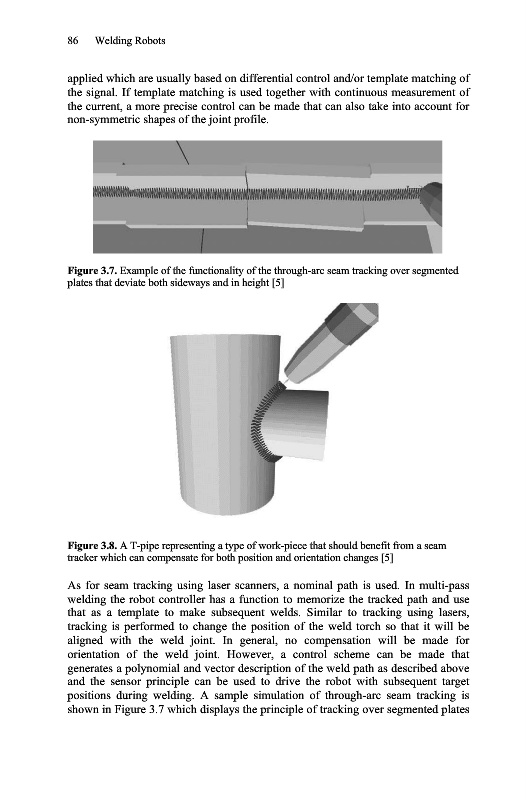 86 Welding Robots

applied which are usually based on differential control and/or template matching of the signal. If template matching is used together with continuous measurement of the current, a more precise control can be made that can also take into account for non-symmetric shapes of the joint profile.

**Figure 3.7.** Example of the functionality of the through-arc seam tracking over segmented plates that deviate both sideways and in height [5]

**Figure 3.8.** A T-pipe representing a type of work-piece that should benefit from a seam tracker which can compensate for both position and orientation changes [5]

As for seam tracking using laser scanners, a nominal path is used. In multi-pass welding the robot controller has a function to memorize the tracked path and use that as a template to make subsequent welds. Similar to tracking using lasers, tracking is performed to change the position of the weld torch so that it will be aligned with the weld joint. In general, no compensation will be made for orientation of the weld joint. However, a control scheme can be made that generates a polynomial and vector description of the weld path as described above and the sensor principle can be used to drive the robot with subsequent target positions during welding. A sample simulation of through-arc seam tracking is shown in Figure 3.7 which displays the principle of tracking over segmented plates