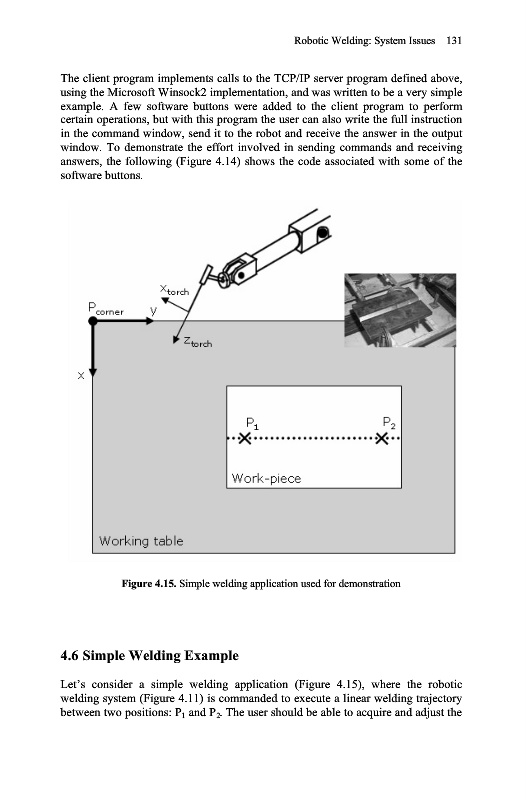 Robotic Welding: System Issues 131

The client program implements calls to the TCP/IP server program defined above, using the Microsoft Winsock2 implementation, and was written to be a very simple example. A few software buttons were added to the client program to perform certain operations, but with this program the user can also write the full instruction in the command window, send it to the robot and receive the answer in the output window. To demonstrate the effort involved in sending commands and receiving answers, the following (Figure 4.14) shows the code associated with some of the software buttons.

$X_{torch}$

$P_{corner}$

y

$Z_{torch}$

x

$P_1$

$P_2$

Work-piece

Working table

**Figure 4.15.** Simple welding application used for demonstration

**4.6 Simple Welding Example**

Let's consider a simple welding application (Figure 4.15), where the robotic welding system (Figure 4.11) is commanded to execute a linear welding trajectory between two positions: $P_1$ and $P_2$. The user should be able to acquire and adjust the