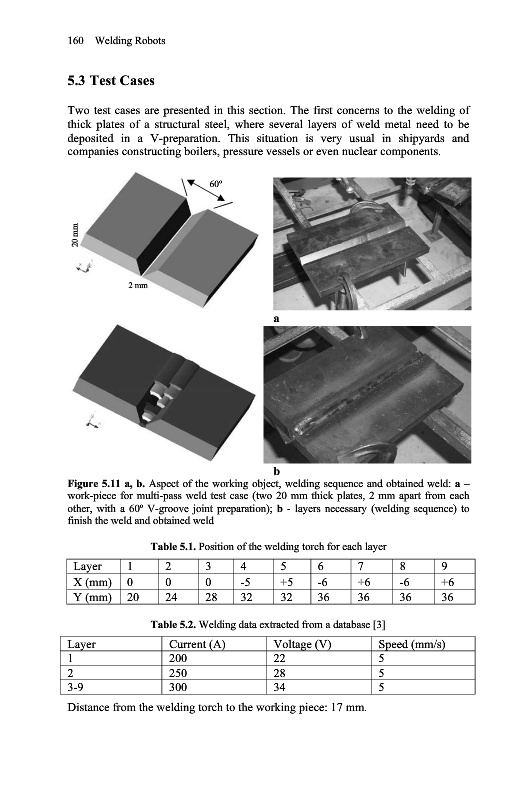 160 Welding Robots

5.3 Test Cases

Two test cases are presented in this section. The first concerns to the welding of thick plates of a structural steel, where several layers of weld metal need to be deposited in a V-preparation. This situation is very usual in shipyards and companies constructing boilers, pressure vessels or even nuclear components.

60º

20 mm

2 mm

a

b

Figure 5.11 a, b. Aspect of the working object, welding sequence and obtained weld: a – work-piece for multi-pass weld test case (two 20 mm thick plates, 2 mm apart from each other, with a 60º V-groove joint preparation); b - layers necessary (welding sequence) to finish the weld and obtained weld

Table 5.1. Position of the welding torch for each layer

| Layer | 1 | 2 | 3 | 4 | 5 | 6 | 7 | 8 | 9 |
|---|---|---|---|---|---|---|---|---|---|
| X (mm) | 0 | 0 | 0 | -5 | +5 | -6 | +6 | -6 | +6 |
| Y (mm) | 20 | 24 | 28 | 32 | 32 | 36 | 36 | 36 | 36 |

Table 5.2. Welding data extracted from a database [3]

| Layer | Current (A) | Voltage (V) | Speed (mm/s) |
|---|---|---|---|
| 1 | 200 | 22 | 5 |
| 2 | 250 | 28 | 5 |
| 3-9 | 300 | 34 | 5 |

Distance from the welding torch to the working piece: 17 mm.