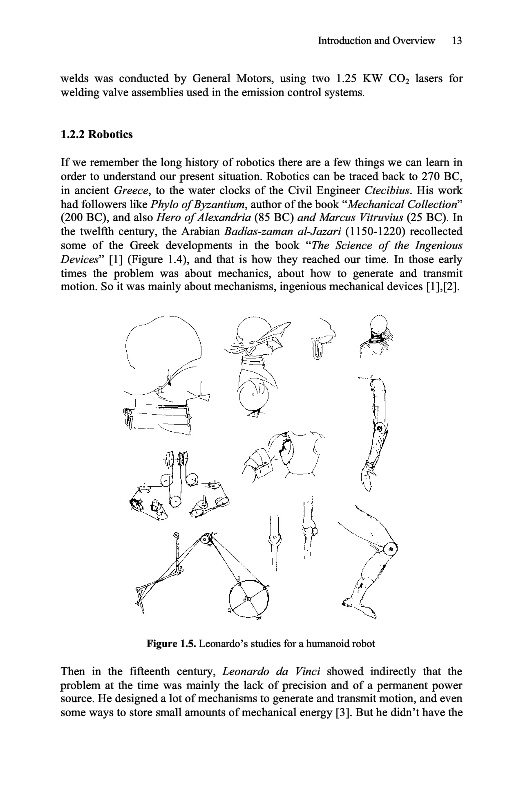 Introduction and Overview 13

welds was conducted by General Motors, using two 1.25 KW $CO_2$ lasers for welding valve assemblies used in the emission control systems.

1.2.2 Robotics

If we remember the long history of robotics there are a few things we can learn in order to understand our present situation. Robotics can be traced back to 270 BC, in ancient Greece, to the water clocks of the Civil Engineer Ctecibius. His work had followers like Phylo of Byzantium, author of the book "Mechanical Collection" (200 BC), and also Hero of Alexandria (85 BC) and Marcus Vitruvius (25 BC). In the twelfth century, the Arabian Badias-zaman al-Jazari (1150-1220) recollected some of the Greek developments in the book "The Science of the Ingenious Devices" [1] (Figure 1.4), and that is how they reached our time. In those early times the problem was about mechanics, about how to generate and transmit motion. So it was mainly about mechanisms, ingenious mechanical devices [1],[2].

Figure 1.5. Leonardo's studies for a humanoid robot

Then in the fifteenth century, Leonardo da Vinci showed indirectly that the problem at the time was mainly the lack of precision and of a permanent power source. He designed a lot of mechanisms to generate and transmit motion, and even some ways to store small amounts of mechanical energy [3]. But he didn't have the