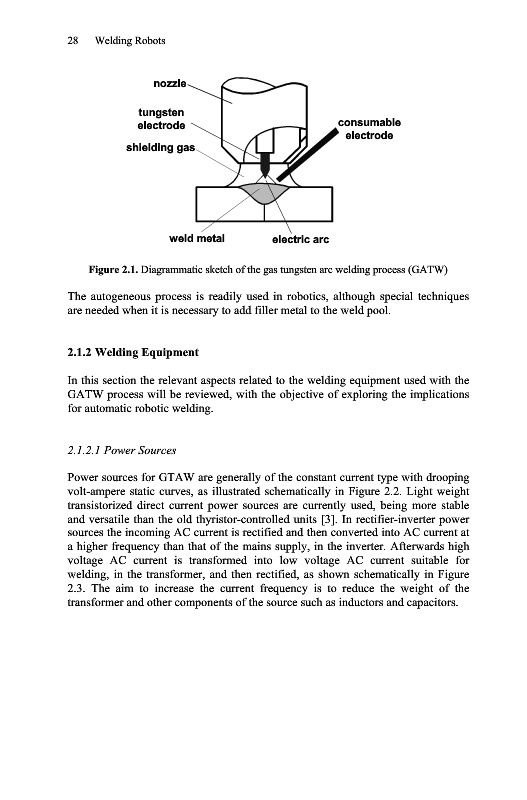 28 Welding Robots

nozzle

tungsten electrode

shielding gas

consumable electrode

weld metal

electric arc

**Figure 2.1.** Diagrammatic sketch of the gas tungsten arc welding process (GATW)

The autogeneous process is readily used in robotics, although special techniques are needed when it is necessary to add filler metal to the weld pool.

**2.1.2 Welding Equipment**

In this section the relevant aspects related to the welding equipment used with the GATW process will be reviewed, with the objective of exploring the implications for automatic robotic welding.

*2.1.2.1 Power Sources*

Power sources for GTAW are generally of the constant current type with drooping volt-ampere static curves, as illustrated schematically in Figure 2.2. Light weight transistorized direct current power sources are currently used, being more stable and versatile than the old thyristor-controlled units [3]. In rectifier-inverter power sources the incoming AC current is rectified and then converted into AC current at a higher frequency than that of the mains supply, in the inverter. Afterwards high voltage AC current is transformed into low voltage AC current suitable for welding, in the transformer, and then rectified, as shown schematically in Figure 2.3. The aim to increase the current frequency is to reduce the weight of the transformer and other components of the source such as inductors and capacitors.