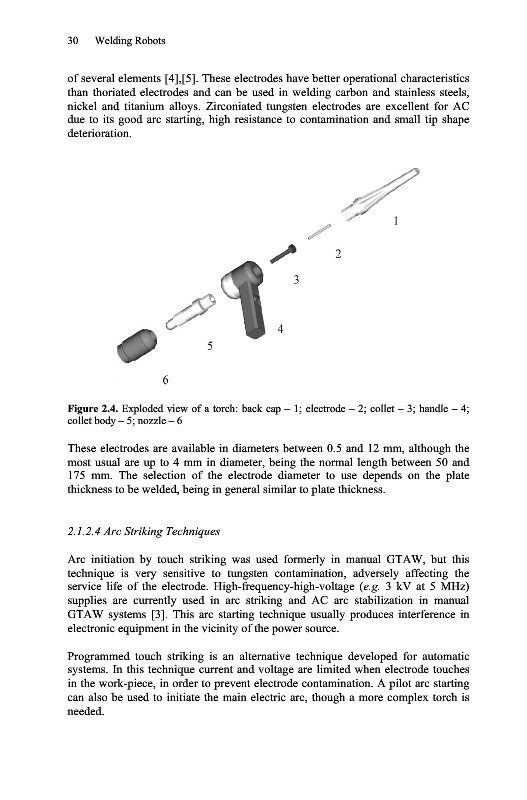 30 Welding Robots

of several elements [4],[5]. These electrodes have better operational characteristics than thoriated electrodes and can be used in welding carbon and stainless steels, nickel and titanium alloys. Zirconiated tungsten electrodes are excellent for AC due to its good arc starting, high resistance to contamination and small tip shape deterioration.

1

2

3

4

5

6

Figure 2.4. Exploded view of a torch: back cap – 1; electrode – 2; collet – 3; handle – 4; collet body – 5; nozzle – 6

These electrodes are available in diameters between 0.5 and 12 mm, although the most usual are up to 4 mm in diameter, being the normal length between 50 and 175 mm. The selection of the electrode diameter to use depends on the plate thickness to be welded, being in general similar to plate thickness.

2.1.2.4 Arc Striking Techniques

Arc initiation by touch striking was used formerly in manual GTAW, but this technique is very sensitive to tungsten contamination, adversely affecting the service life of the electrode. High-frequency-high-voltage (e.g. 3 kV at 5 MHz) supplies are currently used in arc striking and AC arc stabilization in manual GTAW systems [3]. This arc starting technique usually produces interference in electronic equipment in the vicinity of the power source.

Programmed touch striking is an alternative technique developed for automatic systems. In this technique current and voltage are limited when electrode touches in the work-piece, in order to prevent electrode contamination. A pilot arc starting can also be used to initiate the main electric arc, though a more complex torch is needed.