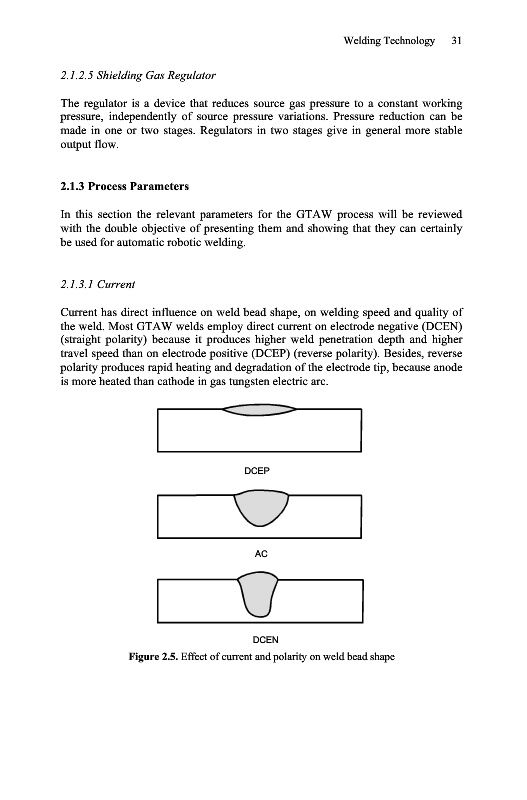 Welding Technology 31

2.1.2.5 Shielding Gas Regulator

The regulator is a device that reduces source gas pressure to a constant working pressure, independently of source pressure variations. Pressure reduction can be made in one or two stages. Regulators in two stages give in general more stable output flow.

2.1.3 Process Parameters

In this section the relevant parameters for the GTAW process will be reviewed with the double objective of presenting them and showing that they can certainly be used for automatic robotic welding.

2.1.3.1 Current

Current has direct influence on weld bead shape, on welding speed and quality of the weld. Most GTAW welds employ direct current on electrode negative (DCEN) (straight polarity) because it produces higher weld penetration depth and higher travel speed than on electrode positive (DCEP) (reverse polarity). Besides, reverse polarity produces rapid heating and degradation of the electrode tip, because anode is more heated than cathode in gas tungsten electric arc.

DCEP

AC

DCEN

Figure 2.5. Effect of current and polarity on weld bead shape