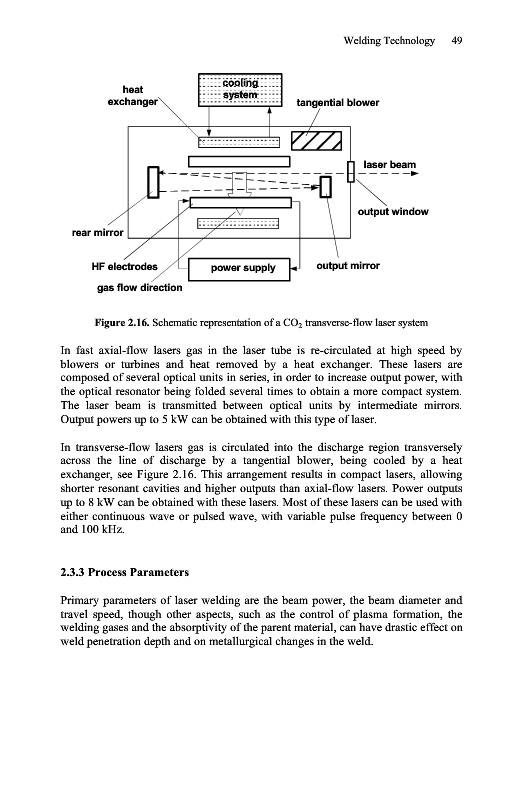 Welding Technology 49

heat exchanger

cooling system

tangential blower

laser beam

output window

rear mirror

HF electrodes

power supply

output mirror

gas flow direction

**Figure 2.16.** Schematic representation of a $CO_2$ transverse-flow laser system

In fast axial-flow lasers gas in the laser tube is re-circulated at high speed by blowers or turbines and heat removed by a heat exchanger. These lasers are composed of several optical units in series, in order to increase output power, with the optical resonator being folded several times to obtain a more compact system. The laser beam is transmitted between optical units by intermediate mirrors. Output powers up to 5 kW can be obtained with this type of laser.

In transverse-flow lasers gas is circulated into the discharge region transversely across the line of discharge by a tangential blower, being cooled by a heat exchanger, see Figure 2.16. This arrangement results in compact lasers, allowing shorter resonant cavities and higher outputs than axial-flow lasers. Power outputs up to 8 kW can be obtained with these lasers. Most of these lasers can be used with either continuous wave or pulsed wave, with variable pulse frequency between 0 and 100 kHz.

**2.3.3 Process Parameters**

Primary parameters of laser welding are the beam power, the beam diameter and travel speed, though other aspects, such as the control of plasma formation, the welding gases and the absorptivity of the parent material, can have drastic effect on weld penetration depth and on metallurgical changes in the weld.