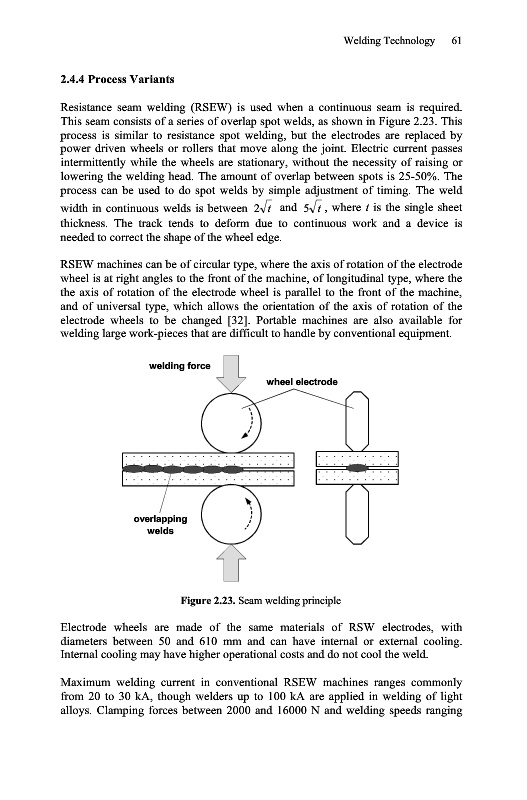 Welding Technology 61

2.4.4 Process Variants

Resistance seam welding (RSEW) is used when a continuous seam is required. This seam consists of a series of overlap spot welds, as shown in Figure 2.23. This process is similar to resistance spot welding, but the electrodes are replaced by power driven wheels or rollers that move along the joint. Electric current passes intermittently while the wheels are stationary, without the necessity of raising or lowering the welding head. The amount of overlap between spots is 25-50%. The process can be used to do spot welds by simple adjustment of timing. The weld width in continuous welds is between $2\sqrt{t}$ and $5\sqrt{t}$, where $t$ is the single sheet thickness. The track tends to deform due to continuous work and a device is needed to correct the shape of the wheel edge.

RSEW machines can be of circular type, where the axis of rotation of the electrode wheel is at right angles to the front of the machine, of longitudinal type, where the the axis of rotation of the electrode wheel is parallel to the front of the machine, and of universal type, which allows the orientation of the axis of rotation of the electrode wheels to be changed [32]. Portable machines are also available for welding large work-pieces that are difficult to handle by conventional equipment.

welding force

wheel electrode

overlapping welds

Figure 2.23. Seam welding principle

Electrode wheels are made of the same materials of RSW electrodes, with diameters between 50 and 610 mm and can have internal or external cooling. Internal cooling may have higher operational costs and do not cool the weld.

Maximum welding current in conventional RSEW machines ranges commonly from 20 to 30 kA, though welders up to 100 kA are applied in welding of light alloys. Clamping forces between 2000 and 16000 N and welding speeds ranging