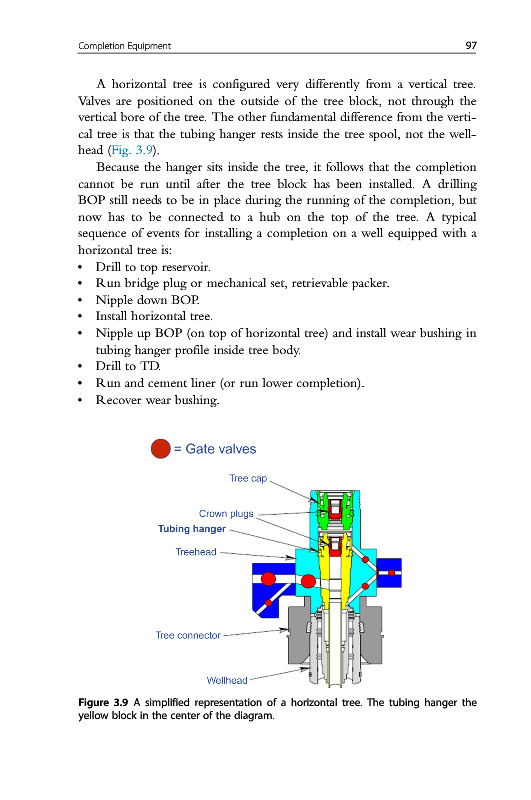 Completion Equipment 97

A horizontal tree is configured very differently from a vertical tree. Valves are positioned on the outside of the tree block, not through the vertical bore of the tree. The other fundamental difference from the vertical tree is that the tubing hanger rests inside the tree spool, not the wellhead (Fig. 3.9).

Because the hanger sits inside the tree, it follows that the completion cannot be run until after the tree block has been installed. A drilling BOP still needs to be in place during the running of the completion, but now has to be connected to a hub on the top of the tree. A typical sequence of events for installing a completion on a well equipped with a horizontal tree is:

• Drill to top reservoir.
• Run bridge plug or mechanical set, retrievable packer.
• Nipple down BOP.
• Install horizontal tree.
• Nipple up BOP (on top of horizontal tree) and install wear bushing in tubing hanger profile inside tree body.
• Drill to TD.
• Run and cement liner (or run lower completion).
• Recover wear bushing.

= Gate valves

Tree cap

Crown plugs

Tubing hanger

Treehead

Tree connector

Wellhead

Figure 3.9 A simplified representation of a horizontal tree. The tubing hanger the yellow block in the center of the diagram.