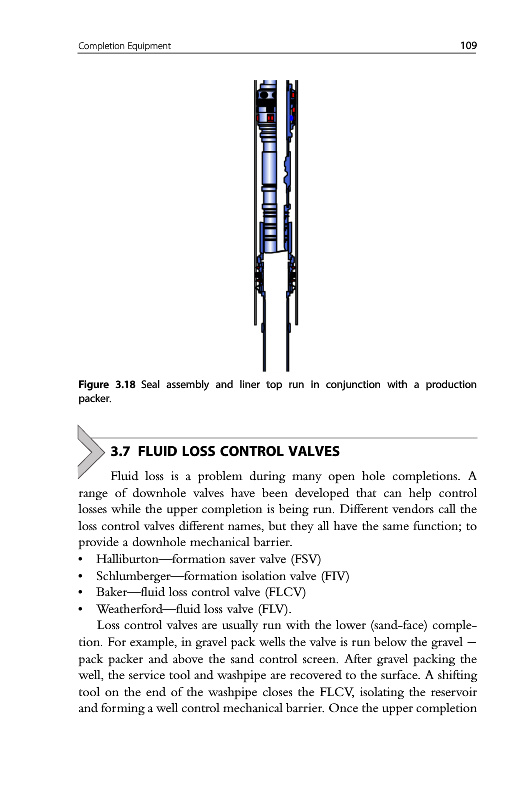 Completion Equipment

109

Figure 3.18 Seal assembly and liner top run in conjunction with a production packer.

3.7 FLUID LOSS CONTROL VALVES

Fluid loss is a problem during many open hole completions. A range of downhole valves have been developed that can help control losses while the upper completion is being run. Different vendors call the loss control valves different names, but they all have the same function; to provide a downhole mechanical barrier.

• Halliburton—formation saver valve (FSV)
• Schlumberger—formation isolation valve (FIV)
• Baker—fluid loss control valve (FLCV)
• Weatherford—fluid loss valve (FLV).

Loss control valves are usually run with the lower (sand-face) completion. For example, in gravel pack wells the valve is run below the gravel — pack packer and above the sand control screen. After gravel packing the well, the service tool and washpipe are recovered to the surface. A shifting tool on the end of the washpipe closes the FLCV, isolating the reservoir and forming a well control mechanical barrier. Once the upper completion