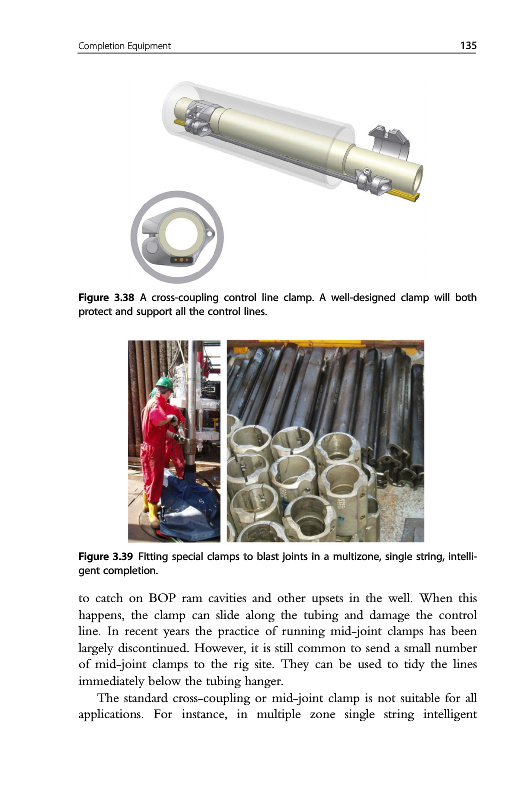 Completion Equipment 135

Figure 3.38 A cross-coupling control line clamp. A well-designed clamp will both protect and support all the control lines.

Figure 3.39 Fitting special clamps to blast joints in a multizone, single string, intelligent completion.

to catch on BOP ram cavities and other upsets in the well. When this happens, the clamp can slide along the tubing and damage the control line. In recent years the practice of running mid-joint clamps has been largely discontinued. However, it is still common to send a small number of mid-joint clamps to the rig site. They can be used to tidy the lines immediately below the tubing hanger.

The standard cross-coupling or mid-joint clamp is not suitable for all applications. For instance, in multiple zone single string intelligent