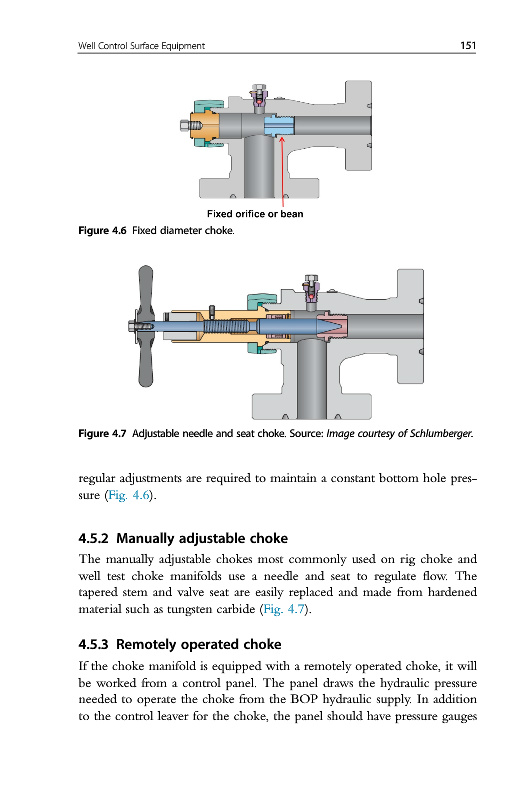 Well Control Surface Equipment 151

Fixed orifice or bean

Figure 4.6 Fixed diameter choke.

Figure 4.7 Adjustable needle and seat choke. Source: Image courtesy of Schlumberger.

regular adjustments are required to maintain a constant bottom hole pressure (Fig. 4.6).

4.5.2 Manually adjustable choke

The manually adjustable chokes most commonly used on rig choke and well test choke manifolds use a needle and seat to regulate flow. The tapered stem and valve seat are easily replaced and made from hardened material such as tungsten carbide (Fig. 4.7).

4.5.3 Remotely operated choke

If the choke manifold is equipped with a remotely operated choke, it will be worked from a control panel. The panel draws the hydraulic pressure needed to operate the choke from the BOP hydraulic supply. In addition to the control leaver for the choke, the panel should have pressure gauges