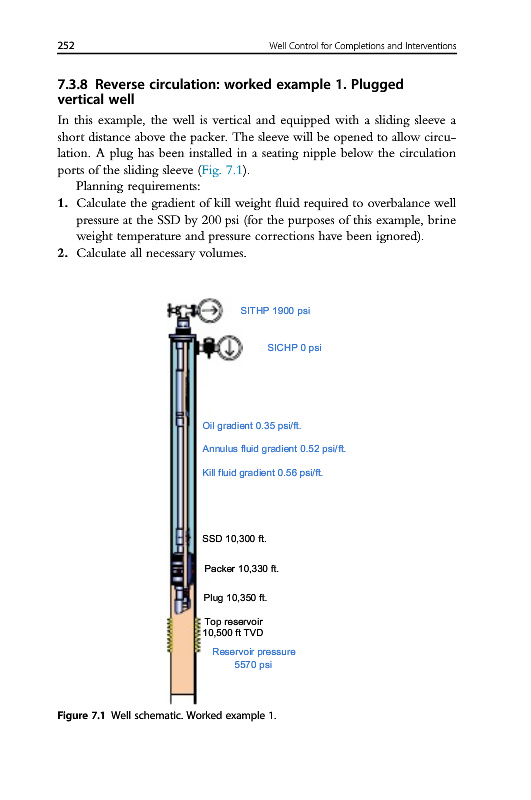 252 Well Control for Completions and Interventions

7.3.8 Reverse circulation: worked example 1. Plugged vertical well

In this example, the well is vertical and equipped with a sliding sleeve a short distance above the packer. The sleeve will be opened to allow circulation. A plug has been installed in a seating nipple below the circulation ports of the sliding sleeve (Fig. 7.1).

Planning requirements:

1. Calculate the gradient of kill weight fluid required to overbalance well pressure at the SSD by 200 psi (for the purposes of this example, brine weight temperature and pressure corrections have been ignored).
2. Calculate all necessary volumes.

SITHP 1900 psi

SICHP 0 psi

Oil gradient 0.35 psi/ft.

Annulus fluid gradient 0.52 psi/ft.

Kill fluid gradient 0.56 psi/ft.

SSD 10,300 ft.

Packer 10,330 ft.

Plug 10,350 ft.

Top reservoir 10,500 ft TVD

Reservoir pressure 5570 psi

Figure 7.1 Well schematic. Worked example 1.