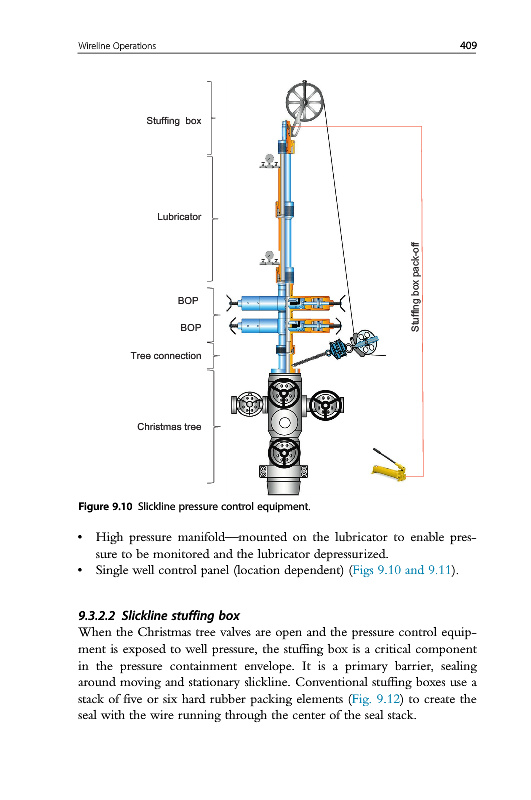 Wireline Operations 409

Stuffing box

Lubricator

BOP

BOP

Tree connection

Christmas tree

Stuffing box pack-off

Figure 9.10 Slickline pressure control equipment.

• High pressure manifold—mounted on the lubricator to enable pressure to be monitored and the lubricator depressurized.
• Single well control panel (location dependent) (Figs 9.10 and 9.11).

9.3.2.2 Slickline stuffing box
When the Christmas tree valves are open and the pressure control equipment is exposed to well pressure, the stuffing box is a critical component in the pressure containment envelope. It is a primary barrier, sealing around moving and stationary slickline. Conventional stuffing boxes use a stack of five or six hard rubber packing elements (Fig. 9.12) to create the seal with the wire running through the center of the seal stack.