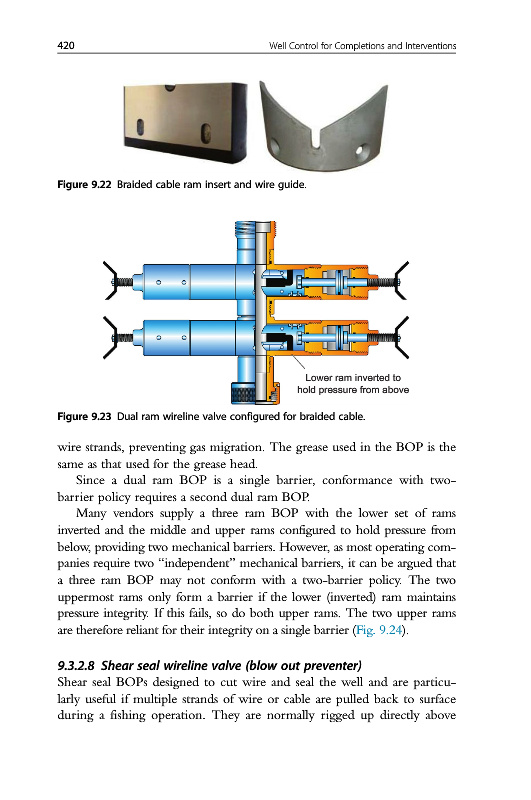 420 Well Control for Completions and Interventions

Figure 9.22 Braided cable ram insert and wire guide.

Lower ram inverted to hold pressure from above

Figure 9.23 Dual ram wireline valve configured for braided cable.

wire strands, preventing gas migration. The grease used in the BOP is the same as that used for the grease head.

Since a dual ram BOP is a single barrier, conformance with two-barrier policy requires a second dual ram BOP.

Many vendors supply a three ram BOP with the lower set of rams inverted and the middle and upper rams configured to hold pressure from below, providing two mechanical barriers. However, as most operating companies require two "independent" mechanical barriers, it can be argued that a three ram BOP may not conform with a two-barrier policy. The two uppermost rams only form a barrier if the lower (inverted) ram maintains pressure integrity. If this fails, so do both upper rams. The two upper rams are therefore reliant for their integrity on a single barrier (Fig. 9.24).

9.3.2.8 Shear seal wireline valve (blow out preventer)

Shear seal BOPs designed to cut wire and seal the well and are particularly useful if multiple strands of wire or cable are pulled back to surface during a fishing operation. They are normally rigged up directly above