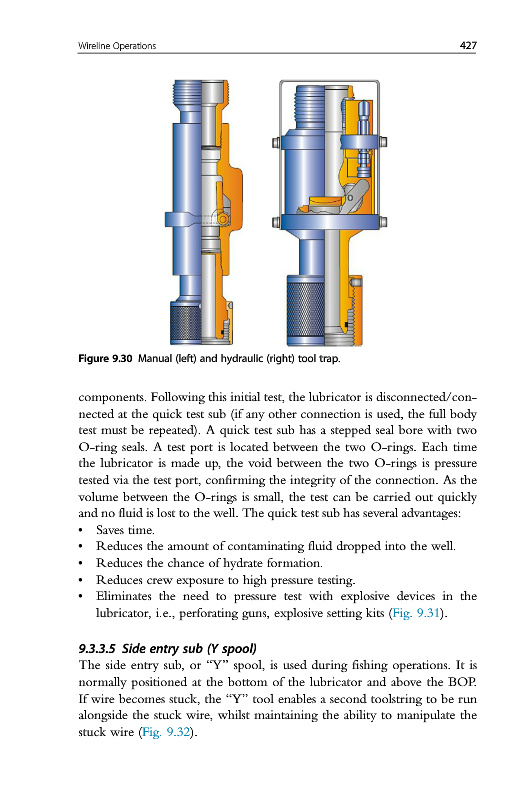 Wireline Operations 427

Figure 9.30 Manual (left) and hydraulic (right) tool trap.

components. Following this initial test, the lubricator is disconnected/connected at the quick test sub (if any other connection is used, the full body test must be repeated). A quick test sub has a stepped seal bore with two O-ring seals. A test port is located between the two O-rings. Each time the lubricator is made up, the void between the two O-rings is pressure tested via the test port, confirming the integrity of the connection. As the volume between the O-rings is small, the test can be carried out quickly and no fluid is lost to the well. The quick test sub has several advantages:
• Saves time.
• Reduces the amount of contaminating fluid dropped into the well.
• Reduces the chance of hydrate formation.
• Reduces crew exposure to high pressure testing.
• Eliminates the need to pressure test with explosive devices in the lubricator, i.e., perforating guns, explosive setting kits (Fig. 9.31).

9.3.3.5 Side entry sub (Y spool)
The side entry sub, or "Y" spool, is used during fishing operations. It is normally positioned at the bottom of the lubricator and above the BOP. If wire becomes stuck, the "Y" tool enables a second toolstring to be run alongside the stuck wire, whilst maintaining the ability to manipulate the stuck wire (Fig. 9.32).