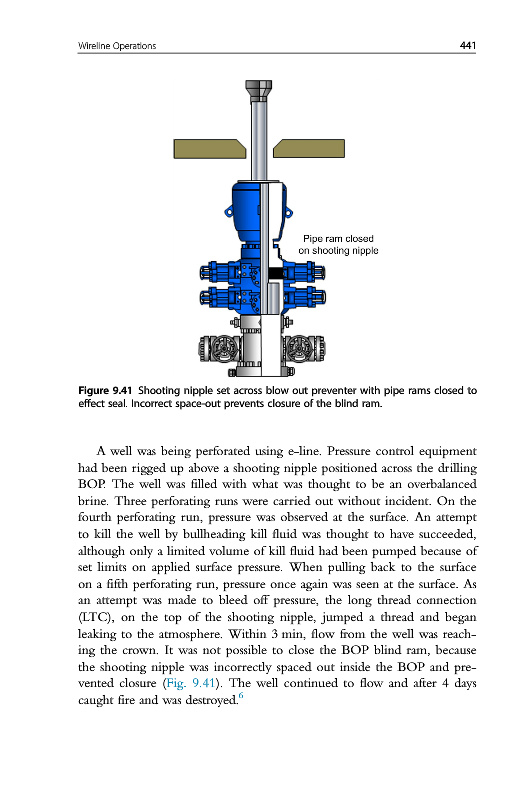 Wireline Operations 441

Pipe ram closed on shooting nipple

**Figure 9.41** Shooting nipple set across blow out preventer with pipe rams closed to effect seal. Incorrect space-out prevents closure of the blind ram.

A well was being perforated using e-line. Pressure control equipment had been rigged up above a shooting nipple positioned across the drilling BOP. The well was filled with what was thought to be an overbalanced brine. Three perforating runs were carried out without incident. On the fourth perforating run, pressure was observed at the surface. An attempt to kill the well by bullheading kill fluid was thought to have succeeded, although only a limited volume of kill fluid had been pumped because of set limits on applied surface pressure. When pulling back to the surface on a fifth perforating run, pressure once again was seen at the surface. As an attempt was made to bleed off pressure, the long thread connection (LTC), on the top of the shooting nipple, jumped a thread and began leaking to the atmosphere. Within 3 min, flow from the well was reaching the crown. It was not possible to close the BOP blind ram, because the shooting nipple was incorrectly spaced out inside the BOP and prevented closure (Fig. 9.41). The well continued to flow and after 4 days caught fire and was destroyed.$^6$