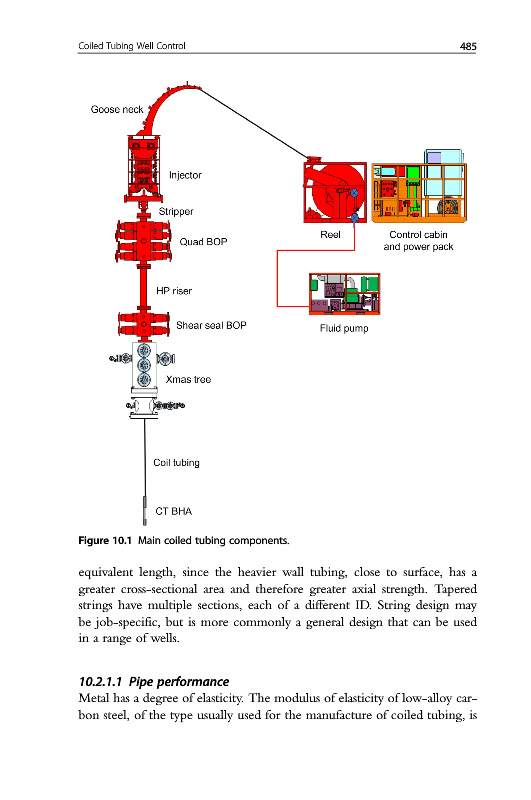 Coiled Tubing Well Control 485

Goose neck

Injector

Stripper

Quad BOP

HP riser

Shear seal BOP

Xmas tree

Coil tubing

CT BHA

Reel

Control cabin and power pack

Fluid pump

Figure 10.1 Main coiled tubing components.

equivalent length, since the heavier wall tubing, close to surface, has a greater cross-sectional area and therefore greater axial strength. Tapered strings have multiple sections, each of a different ID. String design may be job-specific, but is more commonly a general design that can be used in a range of wells.

10.2.1.1 Pipe performance
Metal has a degree of elasticity. The modulus of elasticity of low-alloy carbon steel, of the type usually used for the manufacture of coiled tubing, is