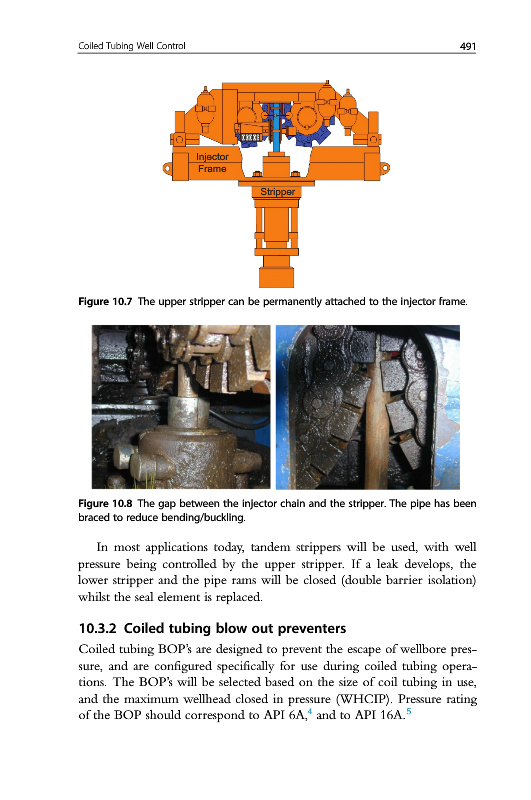 Coiled Tubing Well Control 491

Injector Frame

Stripper

Figure 10.7 The upper stripper can be permanently attached to the injector frame.

Figure 10.8 The gap between the injector chain and the stripper. The pipe has been braced to reduce bending/buckling.

In most applications today, tandem strippers will be used, with well pressure being controlled by the upper stripper. If a leak develops, the lower stripper and the pipe rams will be closed (double barrier isolation) whilst the seal element is replaced.

10.3.2 Coiled tubing blow out preventers

Coiled tubing BOP's are designed to prevent the escape of wellbore pressure, and are configured specifically for use during coiled tubing operations. The BOP's will be selected based on the size of coil tubing in use, and the maximum wellhead closed in pressure (WHCIP). Pressure rating of the BOP should correspond to API 6A,$^4$ and to API 16A.$^5$