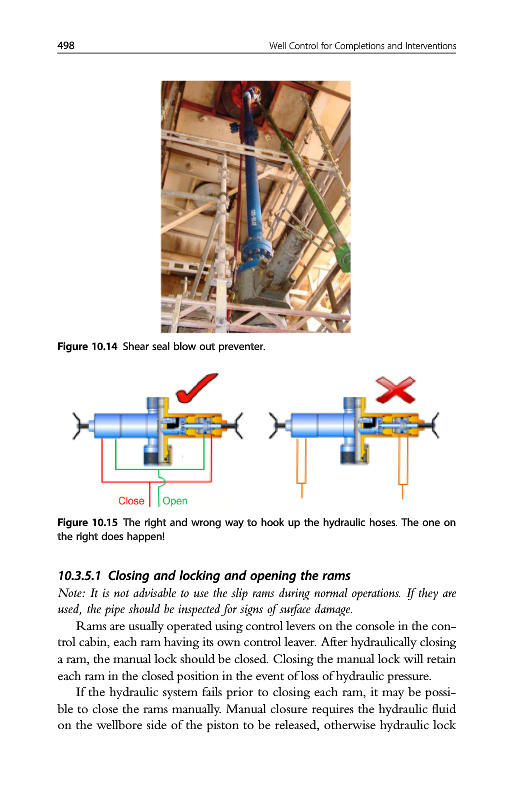 498 Well Control for Completions and Interventions

Figure 10.14 Shear seal blow out preventer.

Close Open

Figure 10.15 The right and wrong way to hook up the hydraulic hoses. The one on the right does happen!

10.3.5.1 Closing and locking and opening the rams

Note: It is not advisable to use the slip rams during normal operations. If they are used, the pipe should be inspected for signs of surface damage.

Rams are usually operated using control levers on the console in the control cabin, each ram having its own control leaver. After hydraulically closing a ram, the manual lock should be closed. Closing the manual lock will retain each ram in the closed position in the event of loss of hydraulic pressure.

If the hydraulic system fails prior to closing each ram, it may be possible to close the rams manually. Manual closure requires the hydraulic fluid on the wellbore side of the piston to be released, otherwise hydraulic lock