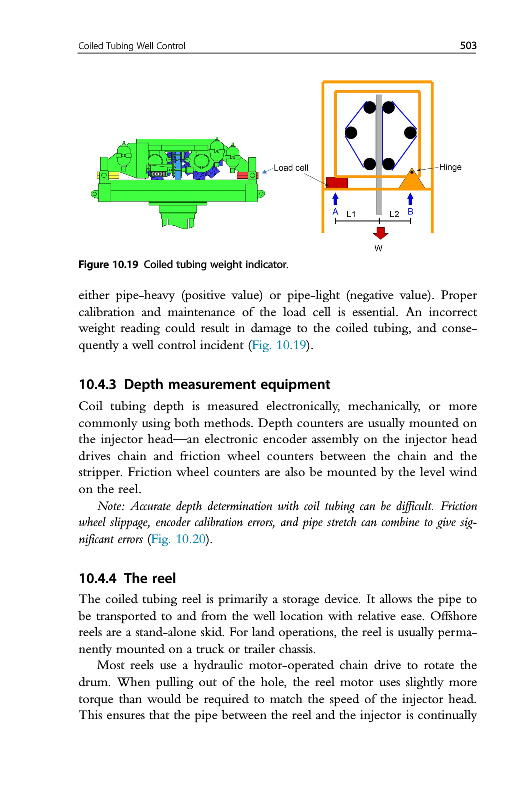 Coiled Tubing Well Control

503

Load cell

Hinge

A L1 L2 B

W

Figure 10.19 Coiled tubing weight indicator.

either pipe-heavy (positive value) or pipe-light (negative value). Proper calibration and maintenance of the load cell is essential. An incorrect weight reading could result in damage to the coiled tubing, and consequently a well control incident (Fig. 10.19).

10.4.3 Depth measurement equipment

Coil tubing depth is measured electronically, mechanically, or more commonly using both methods. Depth counters are usually mounted on the injector head—an electronic encoder assembly on the injector head drives chain and friction wheel counters between the chain and the stripper. Friction wheel counters are also be mounted by the level wind on the reel.

Note: Accurate depth determination with coil tubing can be difficult. Friction wheel slippage, encoder calibration errors, and pipe stretch can combine to give significant errors (Fig. 10.20).

10.4.4 The reel

The coiled tubing reel is primarily a storage device. It allows the pipe to be transported to and from the well location with relative ease. Offshore reels are a stand-alone skid. For land operations, the reel is usually permanently mounted on a truck or trailer chassis.

Most reels use a hydraulic motor-operated chain drive to rotate the drum. When pulling out of the hole, the reel motor uses slightly more torque than would be required to match the speed of the injector head. This ensures that the pipe between the reel and the injector is continually