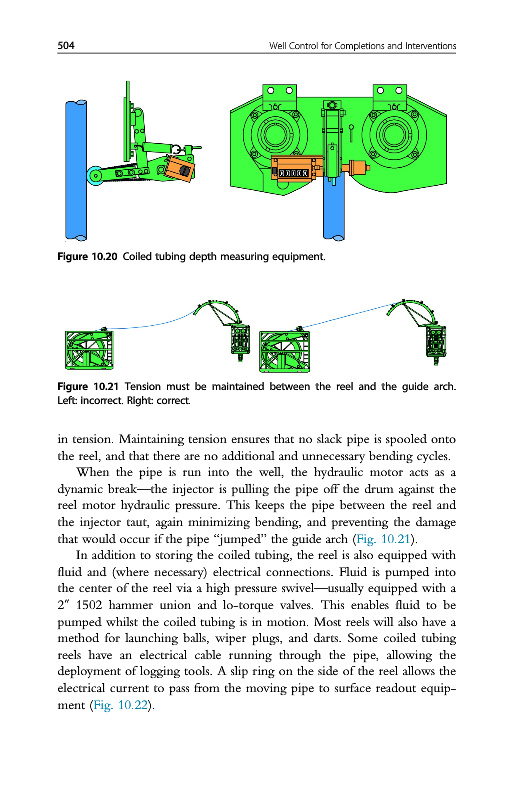 504 Well Control for Completions and Interventions

Figure 10.20 Coiled tubing depth measuring equipment.

Figure 10.21 Tension must be maintained between the reel and the guide arch. Left: incorrect. Right: correct.

in tension. Maintaining tension ensures that no slack pipe is spooled onto the reel, and that there are no additional and unnecessary bending cycles.

When the pipe is run into the well, the hydraulic motor acts as a dynamic break—the injector is pulling the pipe off the drum against the reel motor hydraulic pressure. This keeps the pipe between the reel and the injector taut, again minimizing bending, and preventing the damage that would occur if the pipe "jumped" the guide arch (Fig. 10.21).

In addition to storing the coiled tubing, the reel is also equipped with fluid and (where necessary) electrical connections. Fluid is pumped into the center of the reel via a high pressure swivel—usually equipped with a 2″ 1502 hammer union and lo-torque valves. This enables fluid to be pumped whilst the coiled tubing is in motion. Most reels will also have a method for launching balls, wiper plugs, and darts. Some coiled tubing reels have an electrical cable running through the pipe, allowing the deployment of logging tools. A slip ring on the side of the reel allows the electrical current to pass from the moving pipe to surface readout equipment (Fig. 10.22).