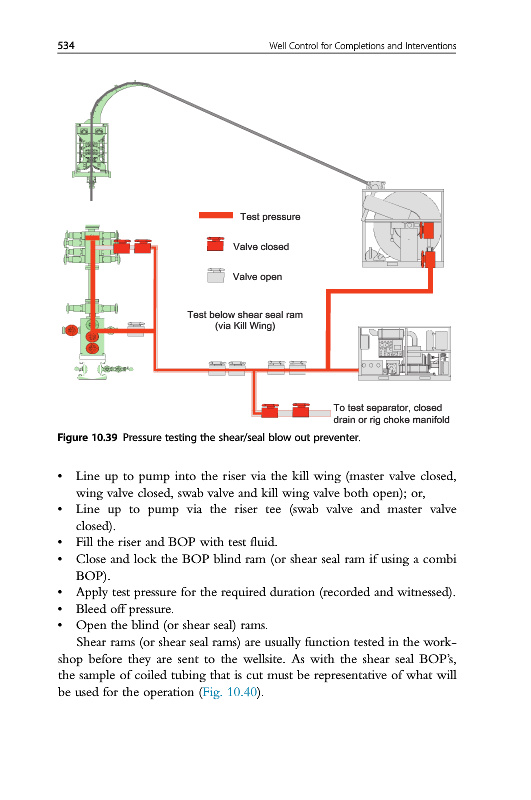 534 Well Control for Completions and Interventions

Test pressure

Valve closed

Valve open

Test below shear seal ram (via Kill Wing)

To test separator, closed drain or rig choke manifold

Figure 10.39 Pressure testing the shear/seal blow out preventer.

• Line up to pump into the riser via the kill wing (master valve closed, wing valve closed, swab valve and kill wing valve both open); or,
• Line up to pump via the riser tee (swab valve and master valve closed).
• Fill the riser and BOP with test fluid.
• Close and lock the BOP blind ram (or shear seal ram if using a combi BOP).
• Apply test pressure for the required duration (recorded and witnessed).
• Bleed off pressure.
• Open the blind (or shear seal) rams.

Shear rams (or shear seal rams) are usually function tested in the workshop before they are sent to the wellsite. As with the shear seal BOP's, the sample of coiled tubing that is cut must be representative of what will be used for the operation (Fig. 10.40).