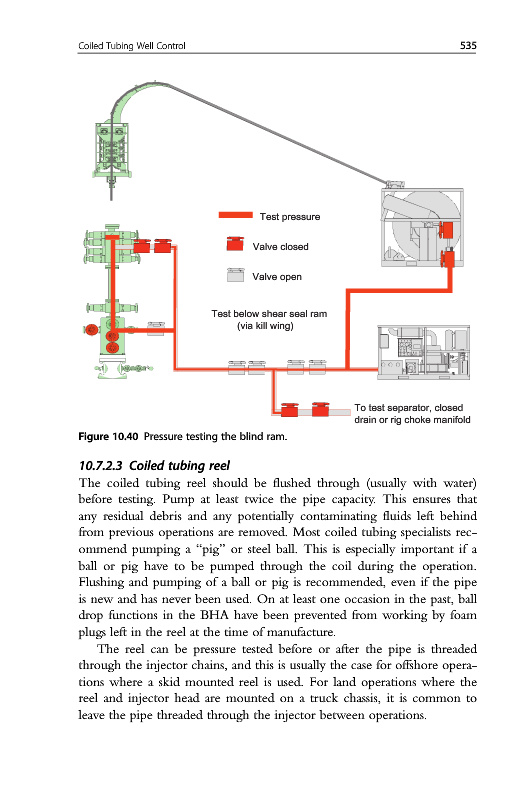 Coiled Tubing Well Control

535

Test pressure

Valve closed

Valve open

Test below shear seal ram (via kill wing)

To test separator, closed drain or rig choke manifold

Figure 10.40 Pressure testing the blind ram.

10.7.2.3 Coiled tubing reel

The coiled tubing reel should be flushed through (usually with water) before testing. Pump at least twice the pipe capacity. This ensures that any residual debris and any potentially contaminating fluids left behind from previous operations are removed. Most coiled tubing specialists recommend pumping a "pig" or steel ball. This is especially important if a ball or pig have to be pumped through the coil during the operation. Flushing and pumping of a ball or pig is recommended, even if the pipe is new and has never been used. On at least one occasion in the past, ball drop functions in the BHA have been prevented from working by foam plugs left in the reel at the time of manufacture.

The reel can be pressure tested before or after the pipe is threaded through the injector chains, and this is usually the case for offshore operations where a skid mounted reel is used. For land operations where the reel and injector head are mounted on a truck chassis, it is common to leave the pipe threaded through the injector between operations.