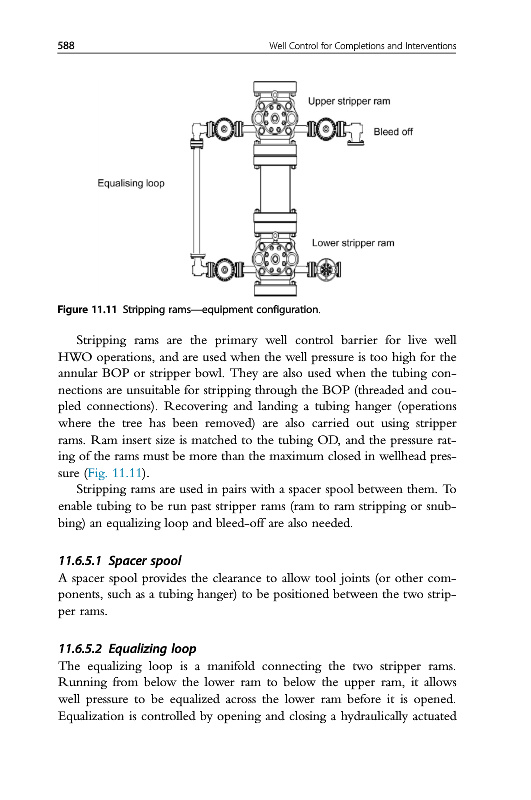 588 Well Control for Completions and Interventions

Upper stripper ram

Bleed off

Equalising loop

Lower stripper ram

Figure 11.11 Stripping rams—equipment configuration.

Stripping rams are the primary well control barrier for live well HWO operations, and are used when the well pressure is too high for the annular BOP or stripper bowl. They are also used when the tubing connections are unsuitable for stripping through the BOP (threaded and coupled connections). Recovering and landing a tubing hanger (operations where the tree has been removed) are also carried out using stripper rams. Ram insert size is matched to the tubing OD, and the pressure rating of the rams must be more than the maximum closed in wellhead pressure (Fig. 11.11).

Stripping rams are used in pairs with a spacer spool between them. To enable tubing to be run past stripper rams (ram to ram stripping or snubbing) an equalizing loop and bleed-off are also needed.

11.6.5.1 Spacer spool

A spacer spool provides the clearance to allow tool joints (or other components, such as a tubing hanger) to be positioned between the two stripper rams.

11.6.5.2 Equalizing loop

The equalizing loop is a manifold connecting the two stripper rams. Running from below the lower ram to below the upper ram, it allows well pressure to be equalized across the lower ram before it is opened. Equalization is controlled by opening and closing a hydraulically actuated