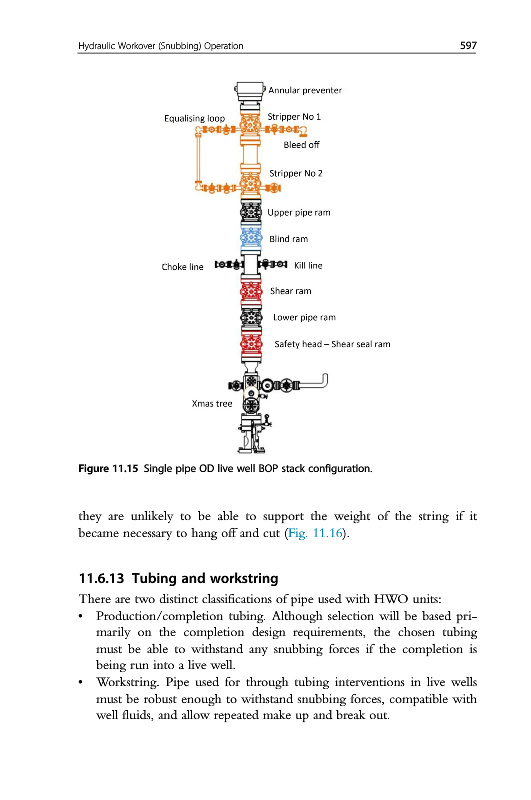 Hydraulic Workover (Snubbing) Operation 597

Annular preventer

Equalising loop

Stripper No 1

Bleed off

Stripper No 2

Upper pipe ram

Blind ram

Choke line

Kill line

Shear ram

Lower pipe ram

Safety head – Shear seal ram

Xmas tree

Figure 11.15 Single pipe OD live well BOP stack configuration.

they are unlikely to be able to support the weight of the string if it became necessary to hang off and cut (Fig. 11.16).

11.6.13 Tubing and workstring

There are two distinct classifications of pipe used with HWO units:
• Production/completion tubing. Although selection will be based primarily on the completion design requirements, the chosen tubing must be able to withstand any snubbing forces if the completion is being run into a live well.
• Workstring. Pipe used for through tubing interventions in live wells must be robust enough to withstand snubbing forces, compatible with well fluids, and allow repeated make up and break out.