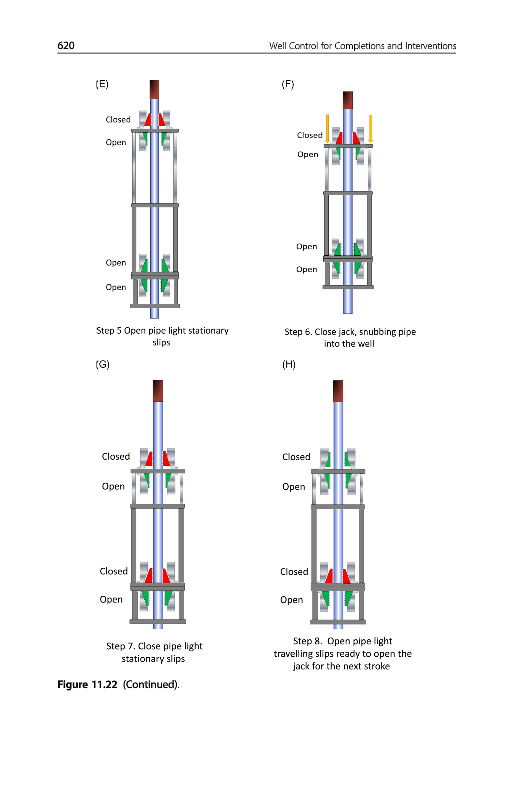 620 Well Control for Completions and Interventions

(E)

Closed

Open

Open

Open

Step 5 Open pipe light stationary slips

(F)

Closed

Open

Open

Open

Step 6. Close jack, snubbing pipe into the well

(G)

Closed

Open

Closed

Open

Step 7. Close pipe light stationary slips

(H)

Closed

Open

Closed

Open

Step 8. Open pipe light travelling slips ready to open the jack for the next stroke

Figure 11.22 (Continued).