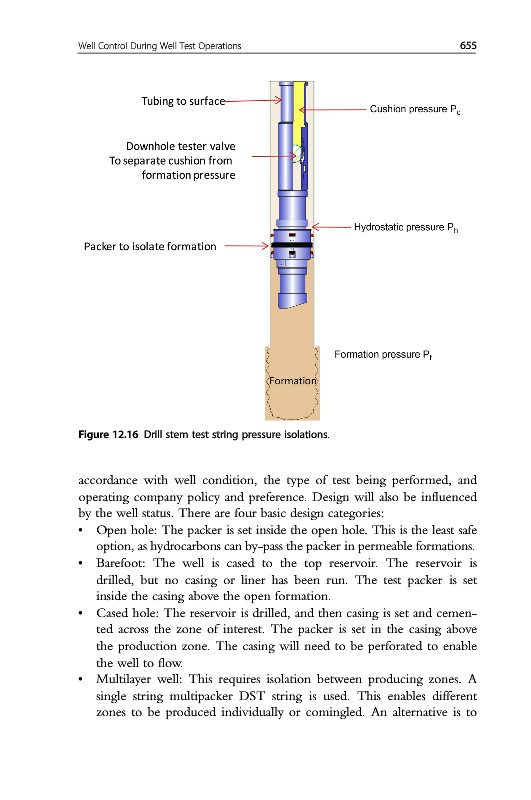 Well Control During Well Test Operations 655

Tubing to surface

Cushion pressure $P_c$

Downhole tester valve
To separate cushion from formation pressure

Hydrostatic pressure $P_h$

Packer to isolate formation

Formation pressure $P_f$

Formation

Figure 12.16 Drill stem test string pressure isolations.

accordance with well condition, the type of test being performed, and operating company policy and preference. Design will also be influenced by the well status. There are four basic design categories:

• Open hole: The packer is set inside the open hole. This is the least safe option, as hydrocarbons can by-pass the packer in permeable formations.
• Barefoot: The well is cased to the top reservoir. The reservoir is drilled, but no casing or liner has been run. The test packer is set inside the casing above the open formation.
• Cased hole: The reservoir is drilled, and then casing is set and cemented across the zone of interest. The packer is set in the casing above the production zone. The casing will need to be perforated to enable the well to flow.
• Multilayer well: This requires isolation between producing zones. A single string multipacker DST string is used. This enables different zones to be produced individually or comingled. An alternative is to