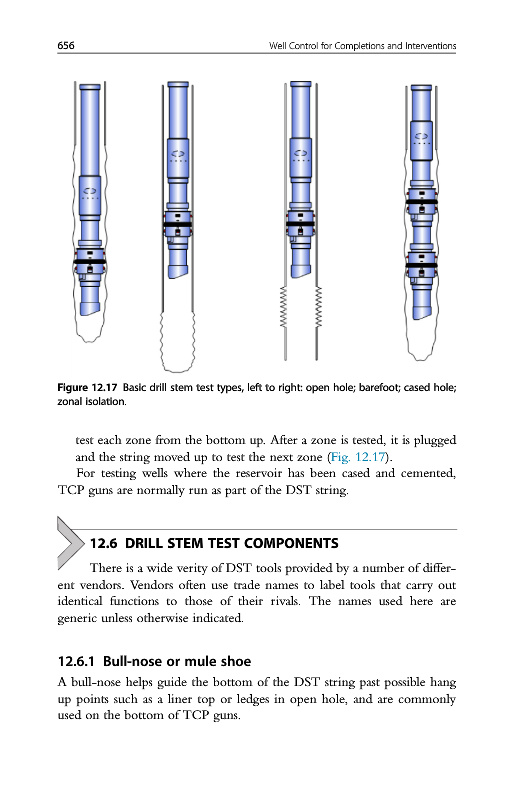 656 Well Control for Completions and Interventions

Figure 12.17 Basic drill stem test types, left to right: open hole; barefoot; cased hole; zonal isolation.

test each zone from the bottom up. After a zone is tested, it is plugged and the string moved up to test the next zone (Fig. 12.17).

For testing wells where the reservoir has been cased and cemented, TCP guns are normally run as part of the DST string.

12.6 DRILL STEM TEST COMPONENTS

There is a wide verity of DST tools provided by a number of different vendors. Vendors often use trade names to label tools that carry out identical functions to those of their rivals. The names used here are generic unless otherwise indicated.

12.6.1 Bull-nose or mule shoe

A bull-nose helps guide the bottom of the DST string past possible hang up points such as a liner top or ledges in open hole, and are commonly used on the bottom of TCP guns.