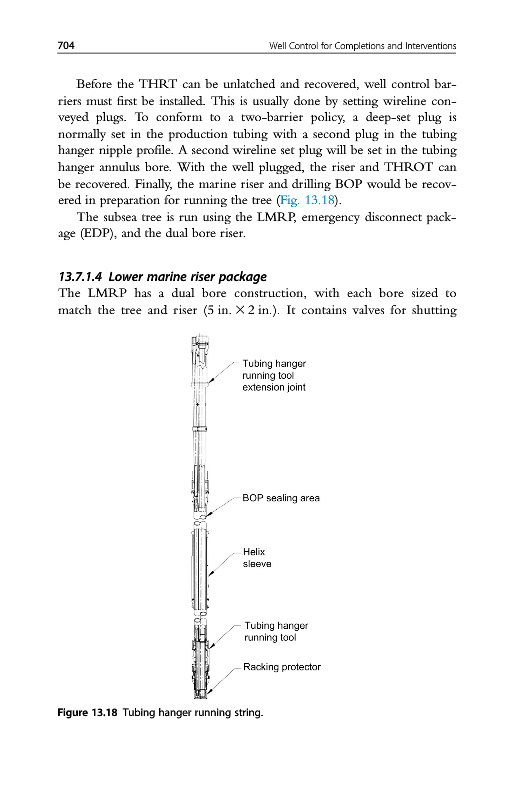 704 Well Control for Completions and Interventions

Before the THRT can be unlatched and recovered, well control barriers must first be installed. This is usually done by setting wireline conveyed plugs. To conform to a two-barrier policy, a deep-set plug is normally set in the production tubing with a second plug in the tubing hanger nipple profile. A second wireline set plug will be set in the tubing hanger annulus bore. With the well plugged, the riser and THROT can be recovered. Finally, the marine riser and drilling BOP would be recovered in preparation for running the tree (Fig. 13.18).

The subsea tree is run using the LMRP, emergency disconnect package (EDP), and the dual bore riser.

13.7.1.4 Lower marine riser package

The LMRP has a dual bore construction, with each bore sized to match the tree and riser (5 in. $\times$ 2 in.). It contains valves for shutting

Tubing hanger running tool extension joint

BOP sealing area

Helix sleeve

Tubing hanger running tool

Racking protector

Figure 13.18 Tubing hanger running string.