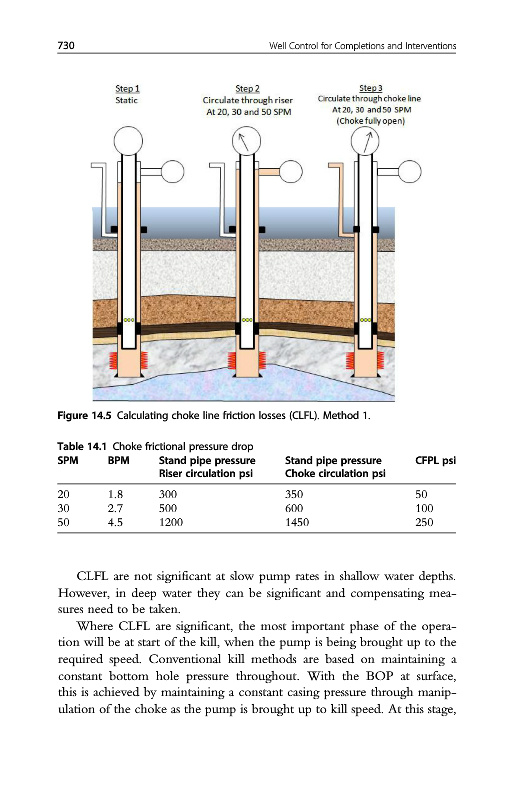 730 Well Control for Completions and Interventions

Step 1
Static

Step 2
Circulate through riser
At 20, 30 and 50 SPM

Step 3
Circulate through choke line
At 20, 30 and 50 SPM
(Choke fully open)

Figure 14.5 Calculating choke line friction losses (CLFL). Method 1.

Table 14.1 Choke frictional pressure drop

| SPM | BPM | Stand pipe pressure Riser circulation psi | Stand pipe pressure Choke circulation psi | CFPL psi |
|---|---|---|---|---|
| 20 | 1.8 | 300 | 350 | 50 |
| 30 | 2.7 | 500 | 600 | 100 |
| 50 | 4.5 | 1200 | 1450 | 250 |

CLFL are not significant at slow pump rates in shallow water depths. However, in deep water they can be significant and compensating measures need to be taken.

Where CLFL are significant, the most important phase of the operation will be at start of the kill, when the pump is being brought up to the required speed. Conventional kill methods are based on maintaining a constant bottom hole pressure throughout. With the BOP at surface, this is achieved by maintaining a constant casing pressure through manipulation of the choke as the pump is brought up to kill speed. At this stage,