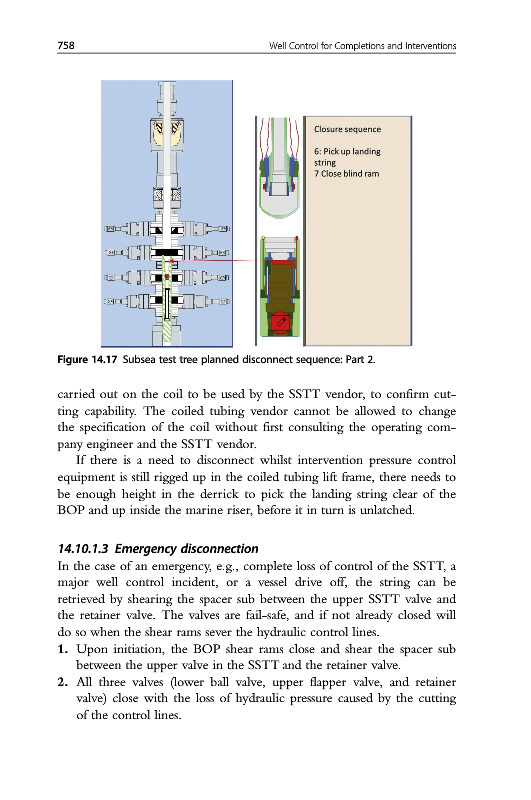 758 Well Control for Completions and Interventions

Closure sequence

6: Pick up landing string
7 Close blind ram

Figure 14.17 Subsea test tree planned disconnect sequence: Part 2.

carried out on the coil to be used by the SSTT vendor, to confirm cutting capability. The coiled tubing vendor cannot be allowed to change the specification of the coil without first consulting the operating company engineer and the SSTT vendor.

If there is a need to disconnect whilst intervention pressure control equipment is still rigged up in the coiled tubing lift frame, there needs to be enough height in the derrick to pick the landing string clear of the BOP and up inside the marine riser, before it in turn is unlatched.

14.10.1.3 Emergency disconnection
In the case of an emergency, e.g., complete loss of control of the SSTT, a major well control incident, or a vessel drive off, the string can be retrieved by shearing the spacer sub between the upper SSTT valve and the retainer valve. The valves are fail-safe, and if not already closed will do so when the shear rams sever the hydraulic control lines.
1. Upon initiation, the BOP shear rams close and shear the spacer sub between the upper valve in the SSTT and the retainer valve.
2. All three valves (lower ball valve, upper flapper valve, and retainer valve) close with the loss of hydraulic pressure caused by the cutting of the control lines.