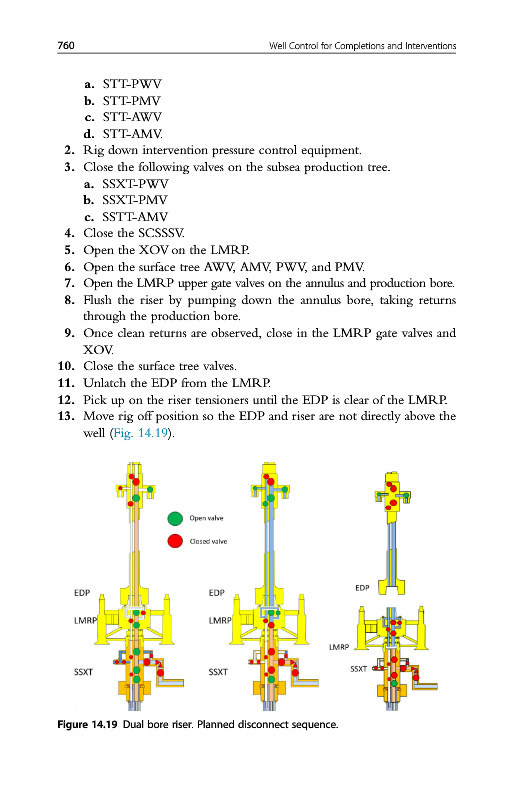 760 Well Control for Completions and Interventions

a. STT-PWV
b. STT-PMV
c. STT-AWV
d. STT-AMV.
2. Rig down intervention pressure control equipment.
3. Close the following valves on the subsea production tree.
a. SSXT-PWV
b. SSXT-PMV
c. SSTT-AMV
4. Close the SCSSSV.
5. Open the XOV on the LMRP.
6. Open the surface tree AWV, AMV, PWV, and PMV.
7. Open the LMRP upper gate valves on the annulus and production bore.
8. Flush the riser by pumping down the annulus bore, taking returns through the production bore.
9. Once clean returns are observed, close in the LMRP gate valves and XOV.
10. Close the surface tree valves.
11. Unlatch the EDP from the LMRP.
12. Pick up on the riser tensioners until the EDP is clear of the LMRP.
13. Move rig off position so the EDP and riser are not directly above the well (Fig. 14.19).

Open valve
Closed valve
EDP
LMRP
SSXT
EDP
LMRP
SSXT
EDP
LMRP
SSXT

Figure 14.19 Dual bore riser. Planned disconnect sequence.